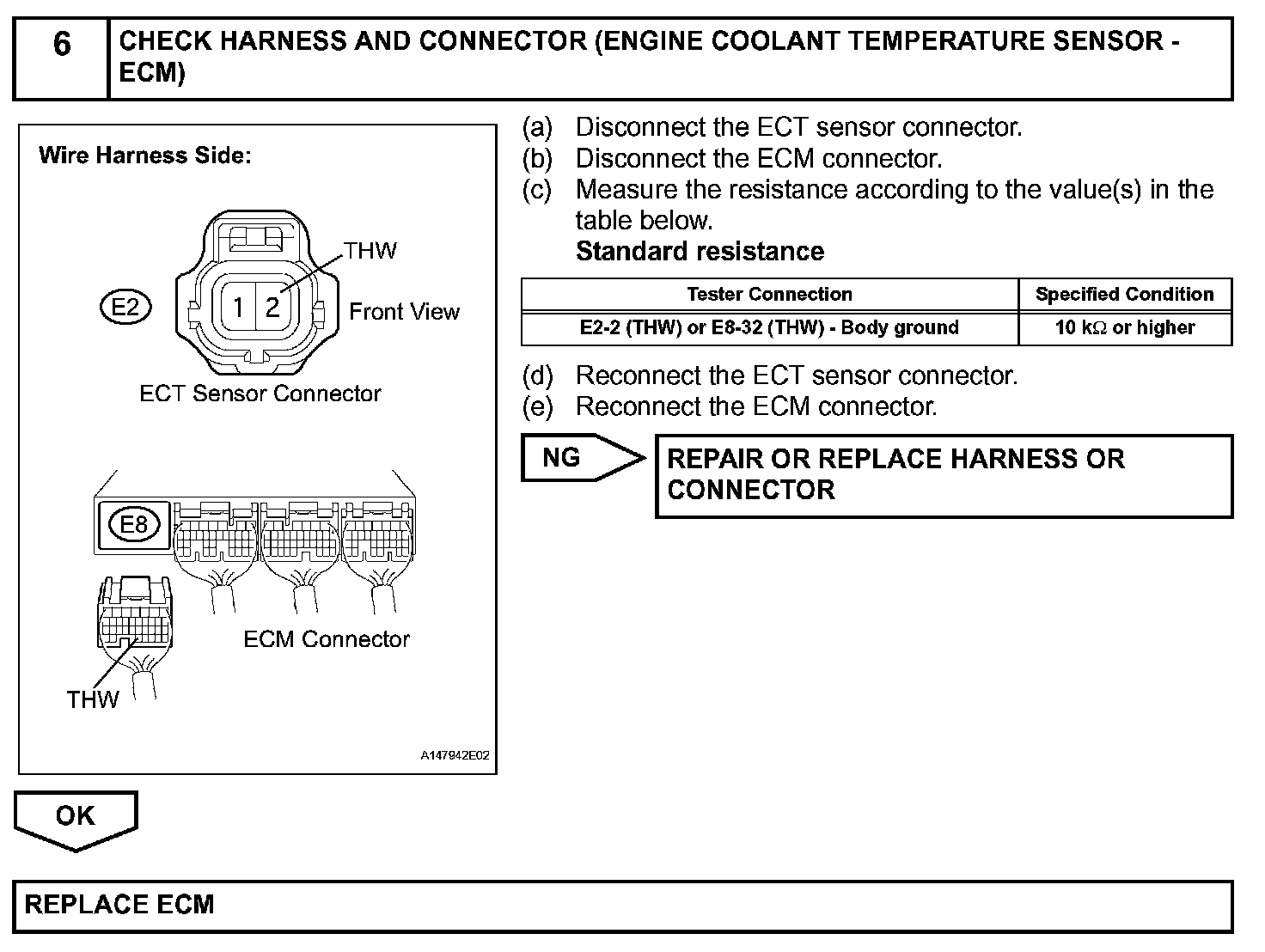 6 CHECK HARNESS AND CONNECTOR (ENGINE COOLANT TEMPERATURE SENSOR - ECM)

Wire Harness Side:

THW

E2

1 2

Front View

ECT Sensor Connector

E8

ECM Connector

THW

A147942E02

(a) Disconnect the ECT sensor connector.
(b) Disconnect the ECM connector.
(c) Measure the resistance according to the value(s) in the table below.
Standard resistance

| Tester Connection | Specified Condition |
|---|---|
| E2-2 (THW) or E8-32 (THW) - Body ground | 10 k$\Omega$ or higher |

(d) Reconnect the ECT sensor connector.
(e) Reconnect the ECM connector.

NG

REPAIR OR REPLACE HARNESS OR CONNECTOR

OK

REPLACE ECM