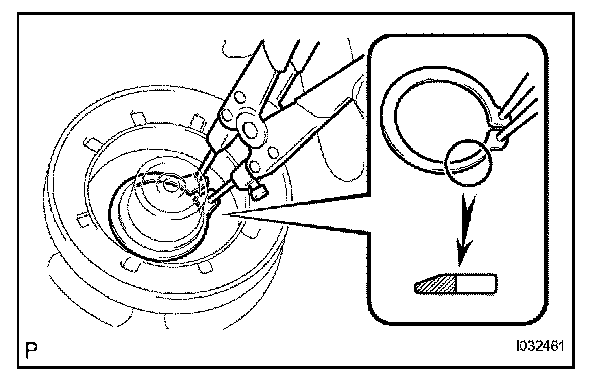 P

I032461