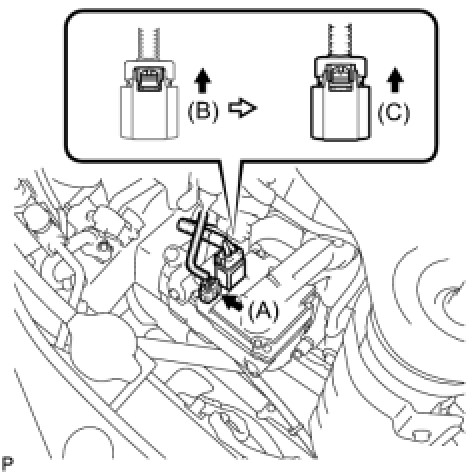 (B)

(C)

(A)

P