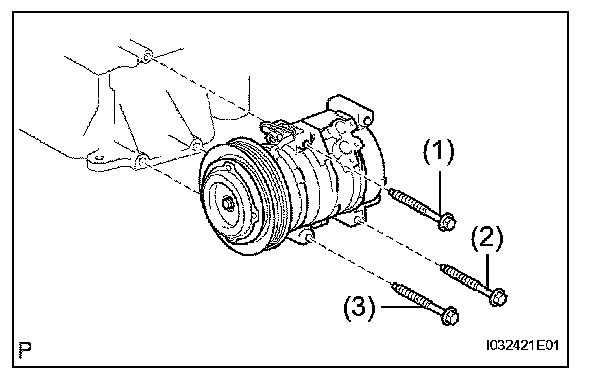 (1)
(2)
(3)
P
I032421E01