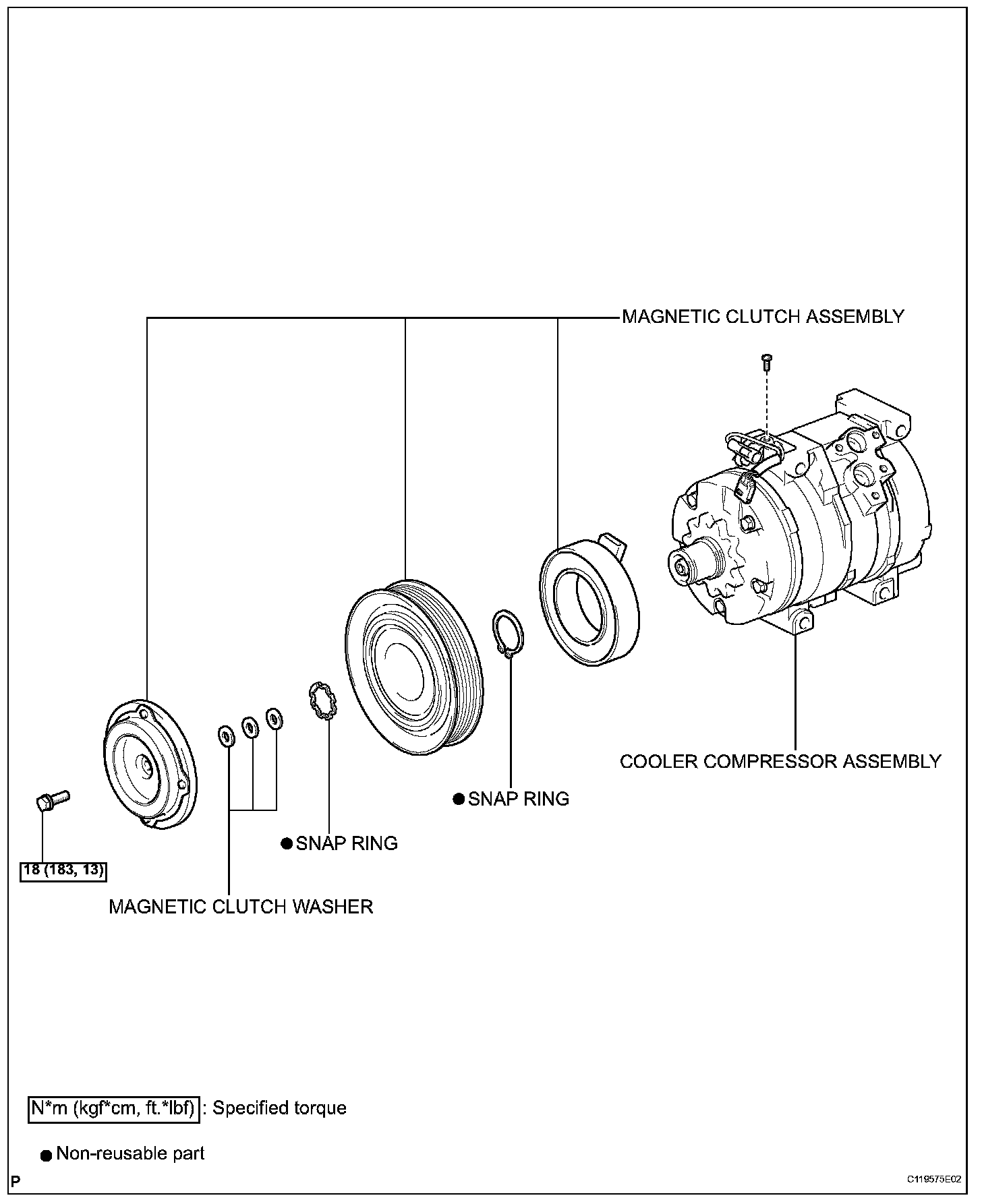 MAGNETIC CLUTCH ASSEMBLY

COOLER COMPRESSOR ASSEMBLY

● SNAP RING

● SNAP RING

18 (183, 13)

MAGNETIC CLUTCH WASHER

N*m (kgf*cm, ft.*lbf) : Specified torque

● Non-reusable part

P

C119575E02