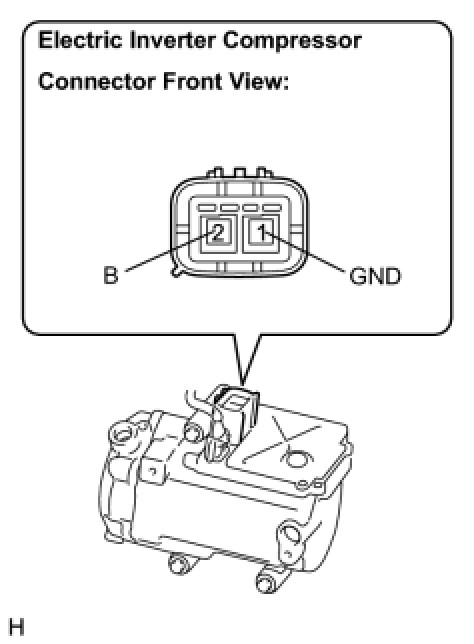 Electric Inverter Compressor

Connector Front View:

2
1
B
GND

H