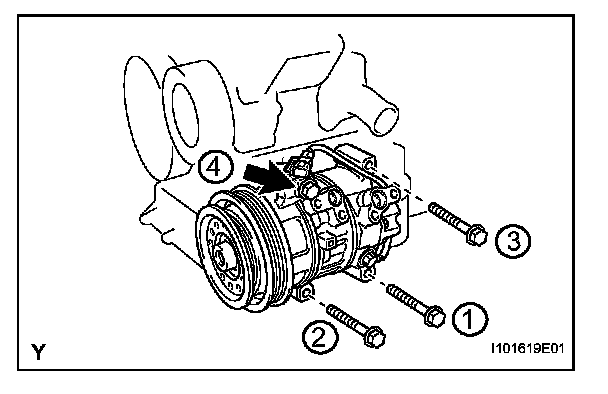 4
3
1
2
Y
I101619E01