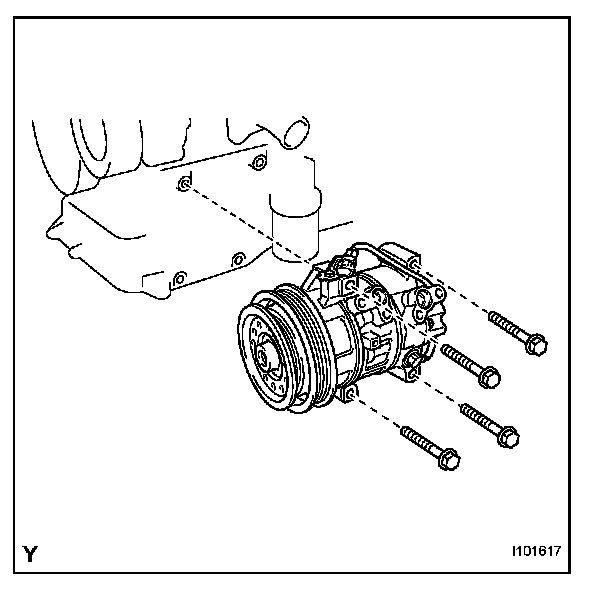 Y

I101617