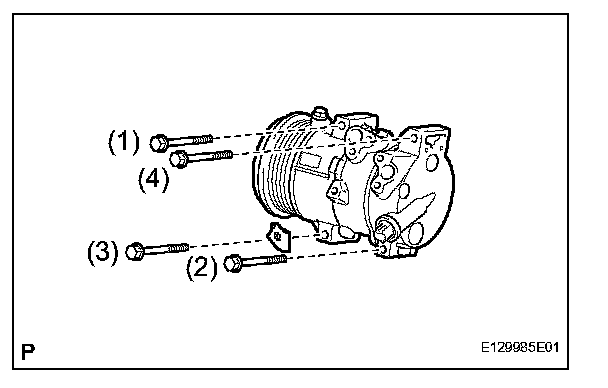 (1)
(4)
(3)
(2)
P
E129985E01