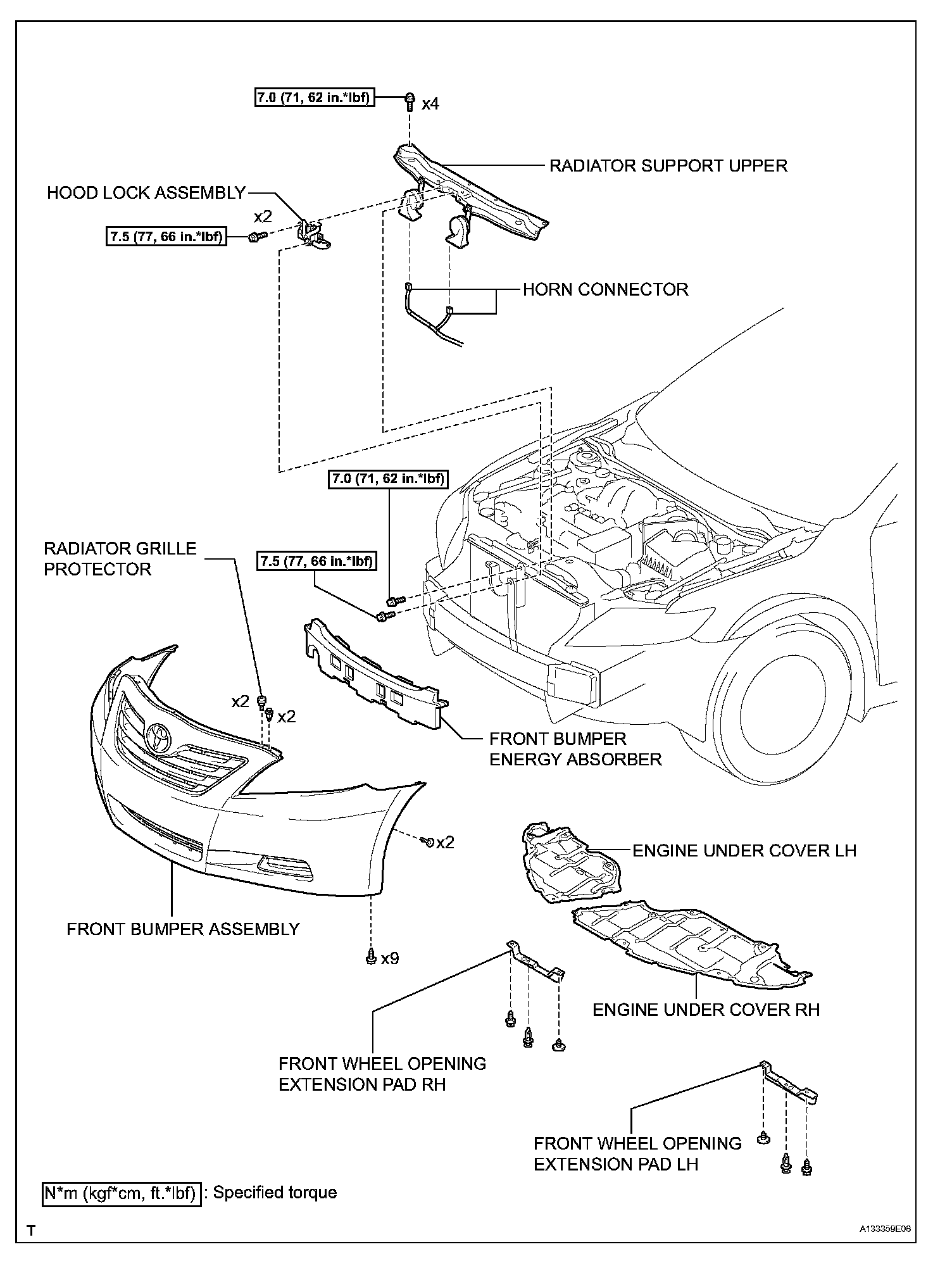 7.0 (71, 62 in.*lbf)

x4

RADIATOR SUPPORT UPPER

HOOD LOCK ASSEMBLY

x2

7.5 (77, 66 in.*lbf)

HORN CONNECTOR

7.0 (71, 62 in.*lbf)

RADIATOR GRILLE PROTECTOR

7.5 (77, 66 in.*lbf)

x2

x2

FRONT BUMPER ENERGY ABSORBER

x2

ENGINE UNDER COVER LH

FRONT BUMPER ASSEMBLY

x9

ENGINE UNDER COVER RH

FRONT WHEEL OPENING EXTENSION PAD RH

FRONT WHEEL OPENING EXTENSION PAD LH

N*m (kgf*cm, ft.*lbf) : Specified torque

T

A133359E06