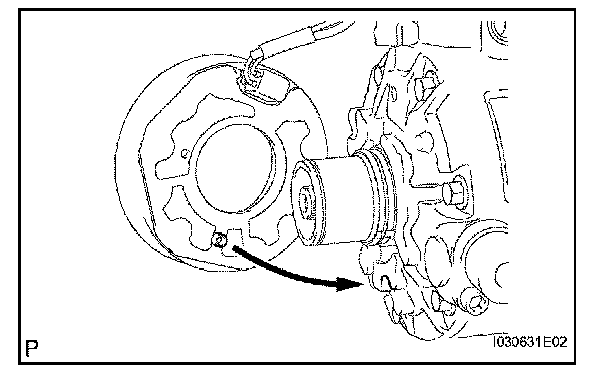 P

I030631E02