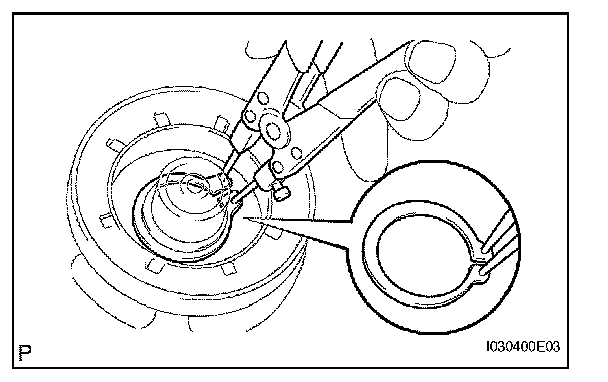 P

I030400E03