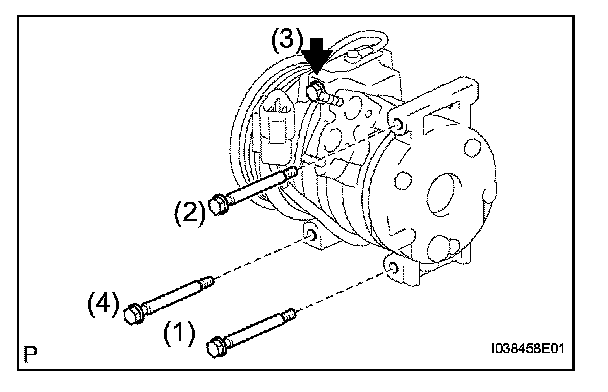 (3)
(2)
(4)
(1)
P
I038458E01