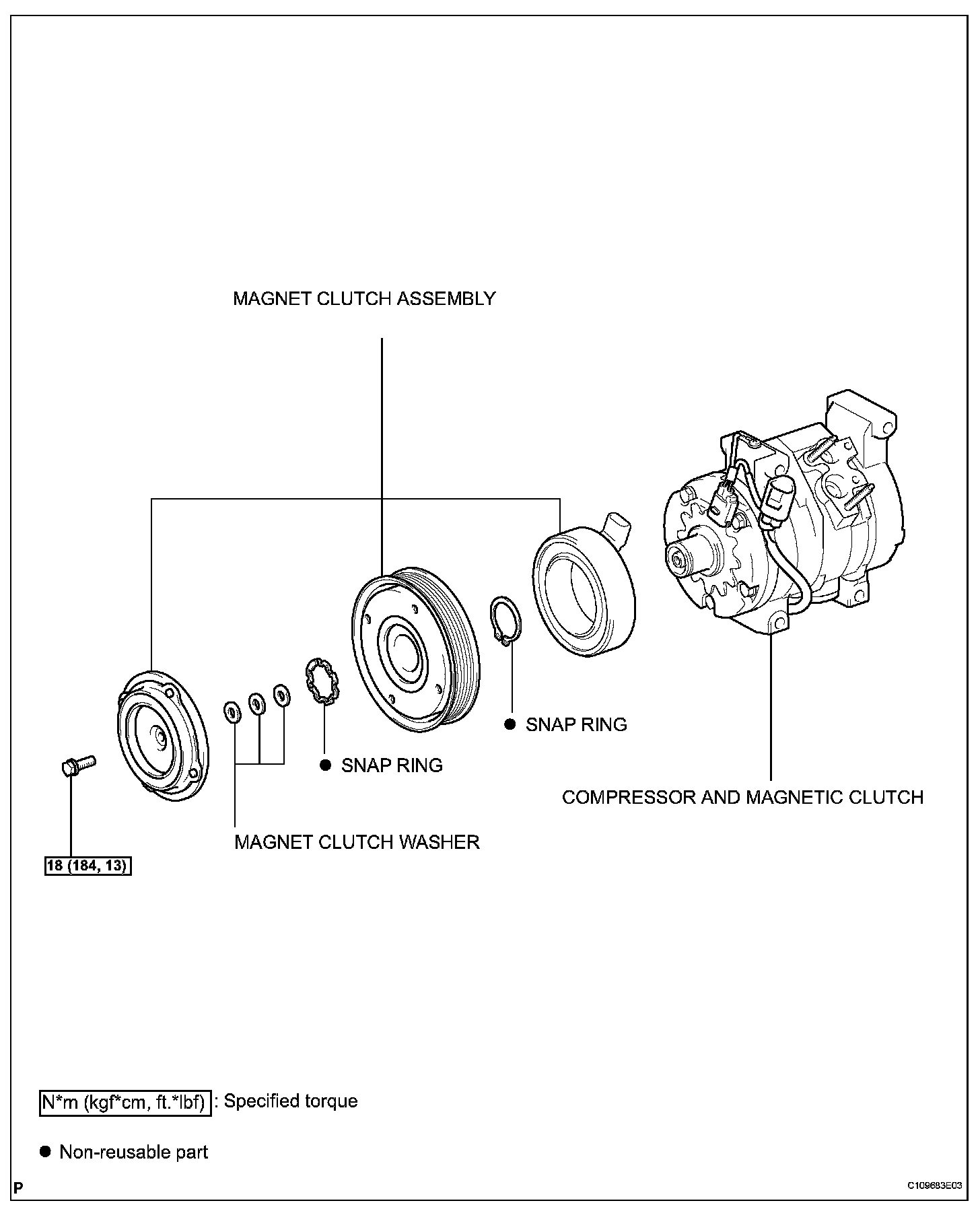 MAGNET CLUTCH ASSEMBLY

● SNAP RING

● SNAP RING

COMPRESSOR AND MAGNETIC CLUTCH

MAGNET CLUTCH WASHER

18 (184, 13)

N*m (kgf*cm, ft.*lbf) : Specified torque

● Non-reusable part

P

C109683E03