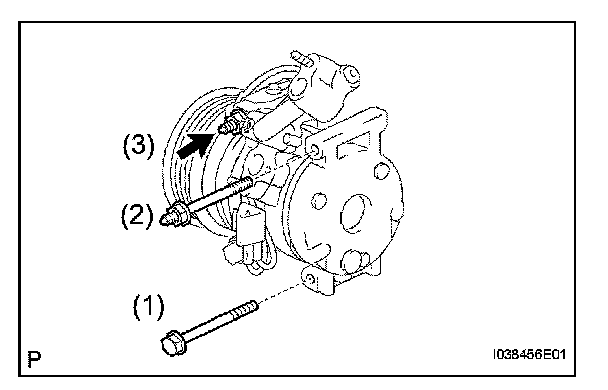 (3)
(2)
(1)
P
I038456E01