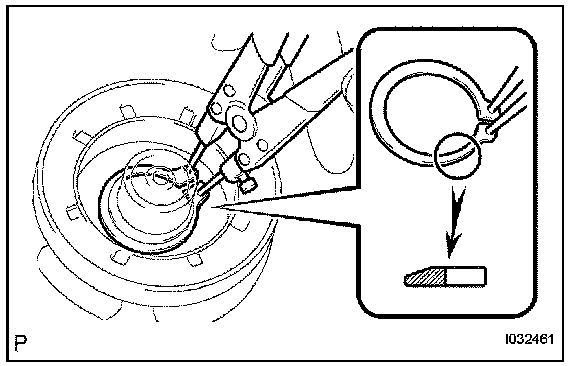 P

I032461