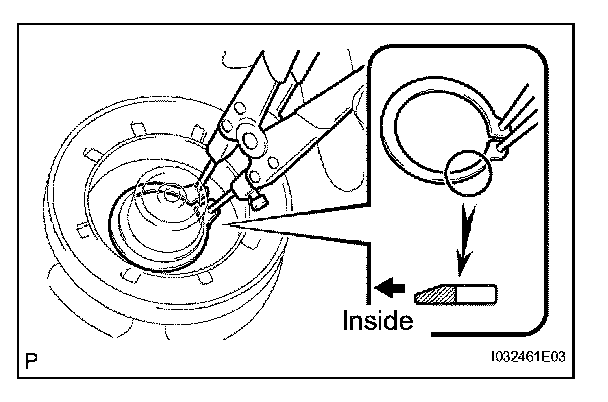 Inside

P

I032461E03