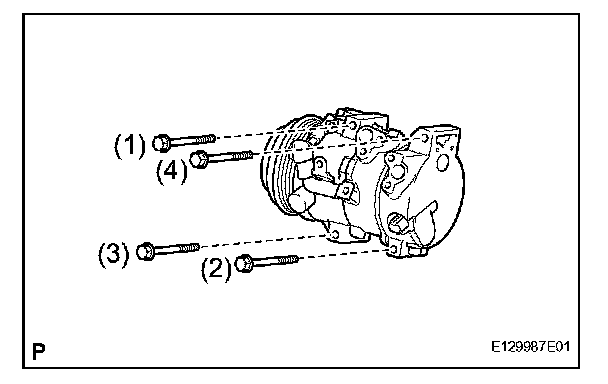 (1)
(4)
(3)
(2)
P
E129987E01