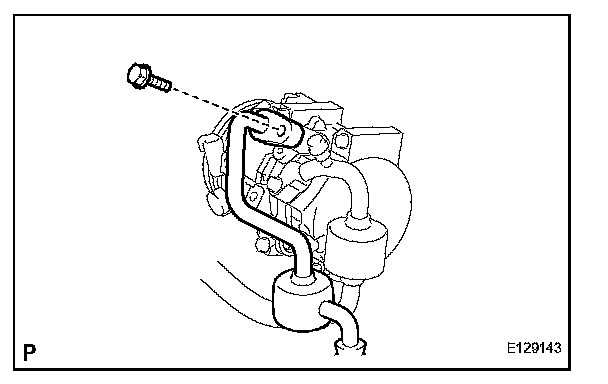 P

E129143