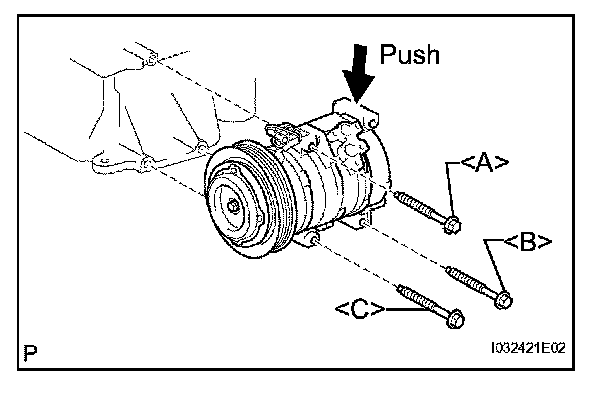 Push

<A>

<B>

<C>

P

I032421E02