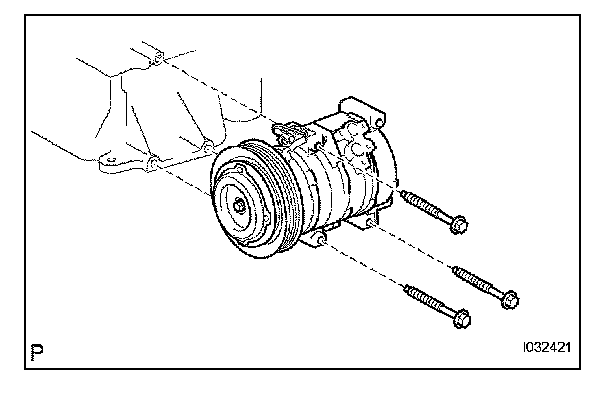 P

I032421