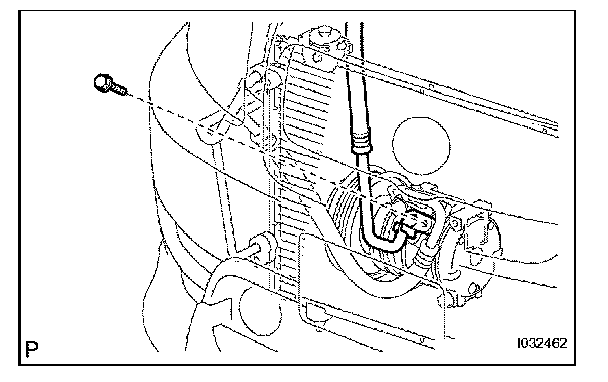 P

I032462