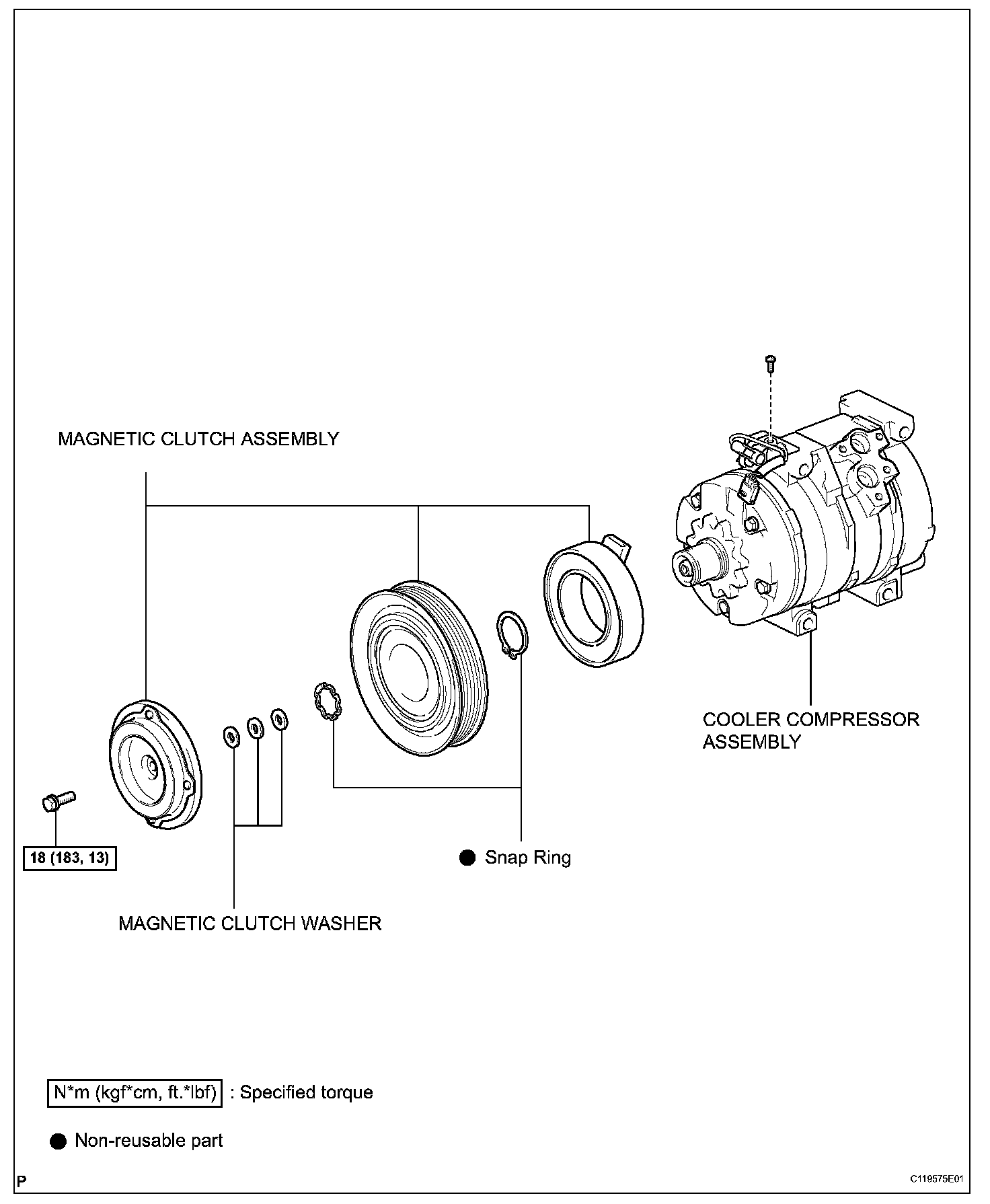 MAGNETIC CLUTCH ASSEMBLY

COOLER COMPRESSOR ASSEMBLY

18 (183, 13)

● Snap Ring

MAGNETIC CLUTCH WASHER

N*m (kgf*cm, ft.*lbf) : Specified torque

● Non-reusable part

P

C119575E01