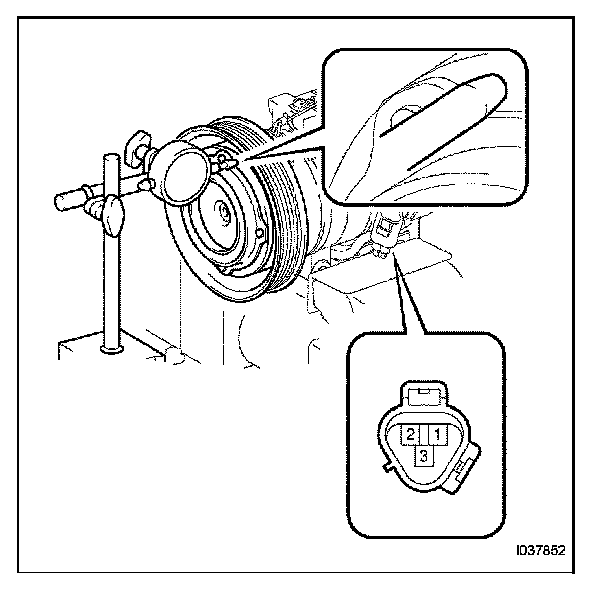 2 1
3

I037852