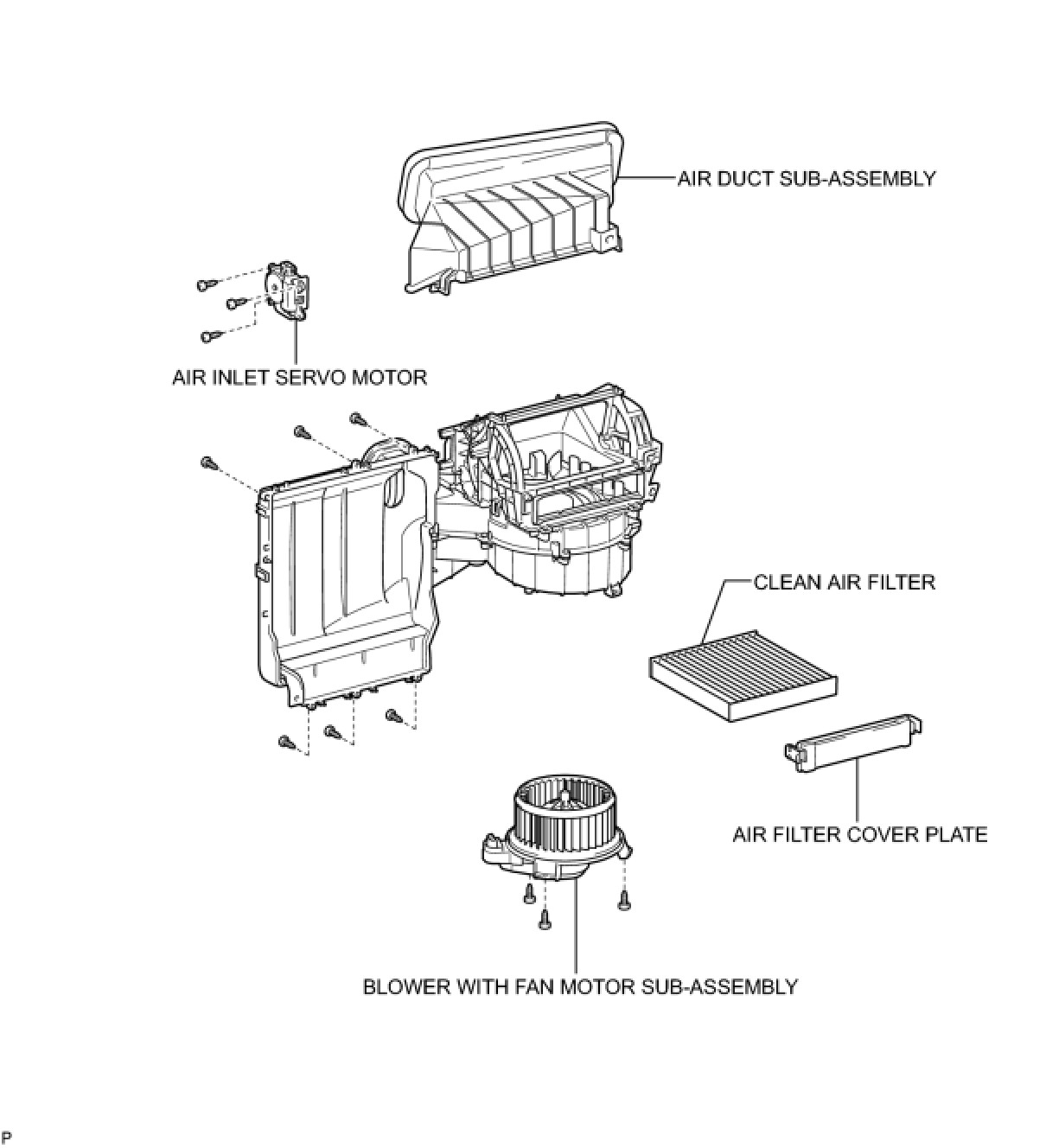 AIR DUCT SUB-ASSEMBLY

AIR INLET SERVO MOTOR

CLEAN AIR FILTER

AIR FILTER COVER PLATE

BLOWER WITH FAN MOTOR SUB-ASSEMBLY

P