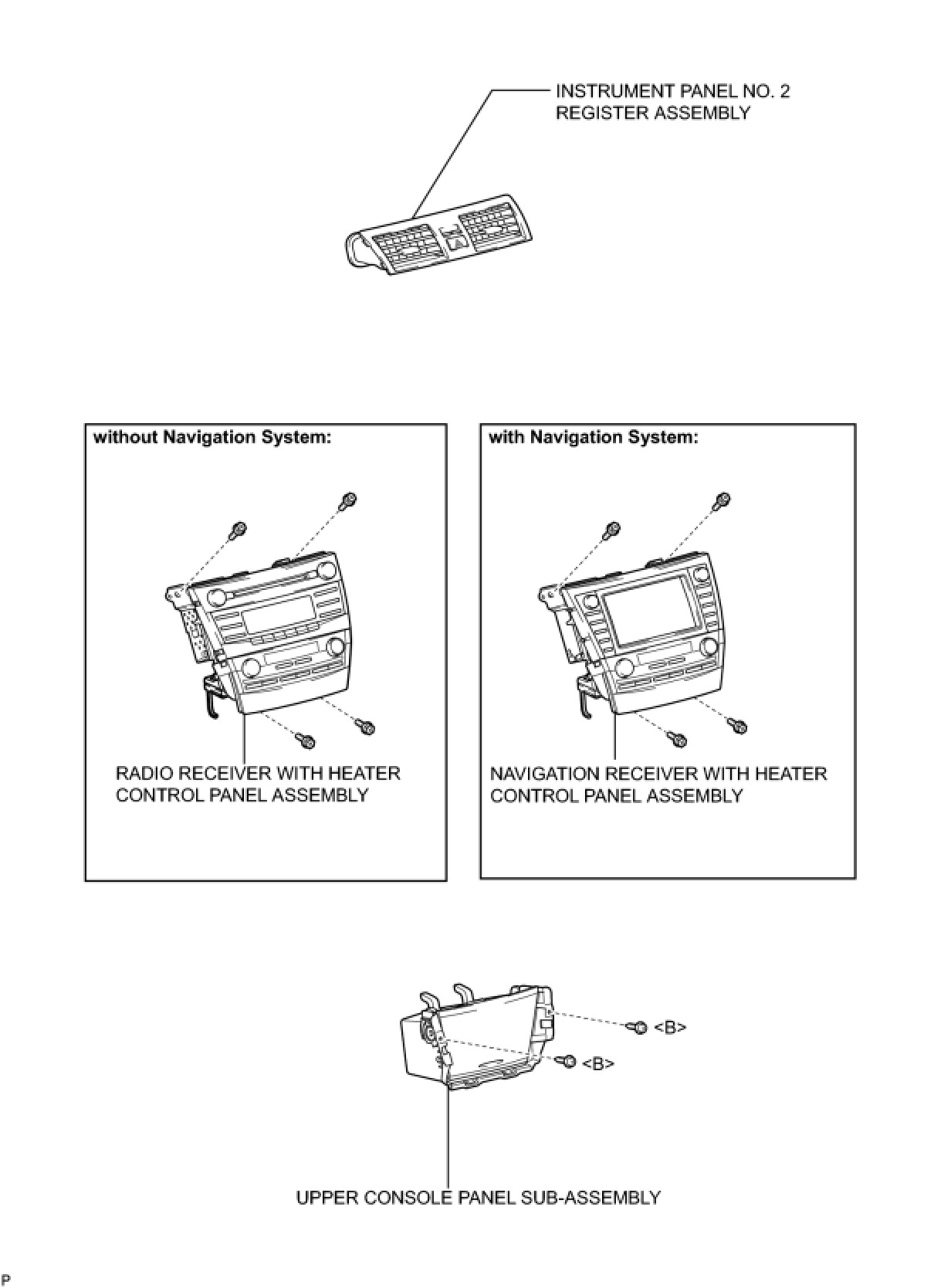 INSTRUMENT PANEL NO. 2 REGISTER ASSEMBLY

without Navigation System:

RADIO RECEIVER WITH HEATER CONTROL PANEL ASSEMBLY

with Navigation System:

NAVIGATION RECEIVER WITH HEATER CONTROL PANEL ASSEMBLY

<B>

<B>

UPPER CONSOLE PANEL SUB-ASSEMBLY

P