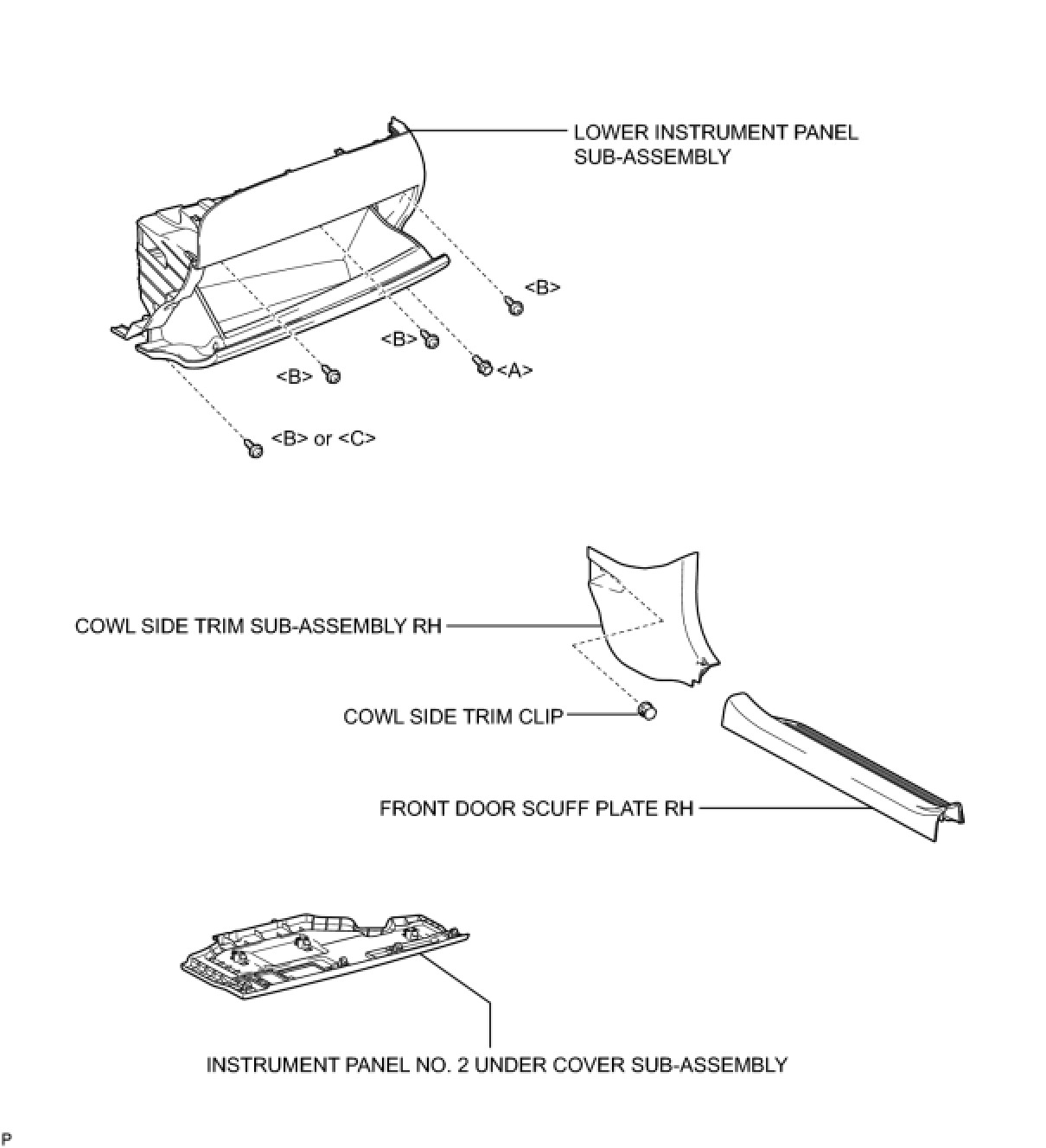 LOWER INSTRUMENT PANEL SUB-ASSEMBLY

<B>

<B>

<A>

<B>

<B> or <C>

COWL SIDE TRIM SUB-ASSEMBLY RH

COWL SIDE TRIM CLIP

FRONT DOOR SCUFF PLATE RH

INSTRUMENT PANEL NO. 2 UNDER COVER SUB-ASSEMBLY

P