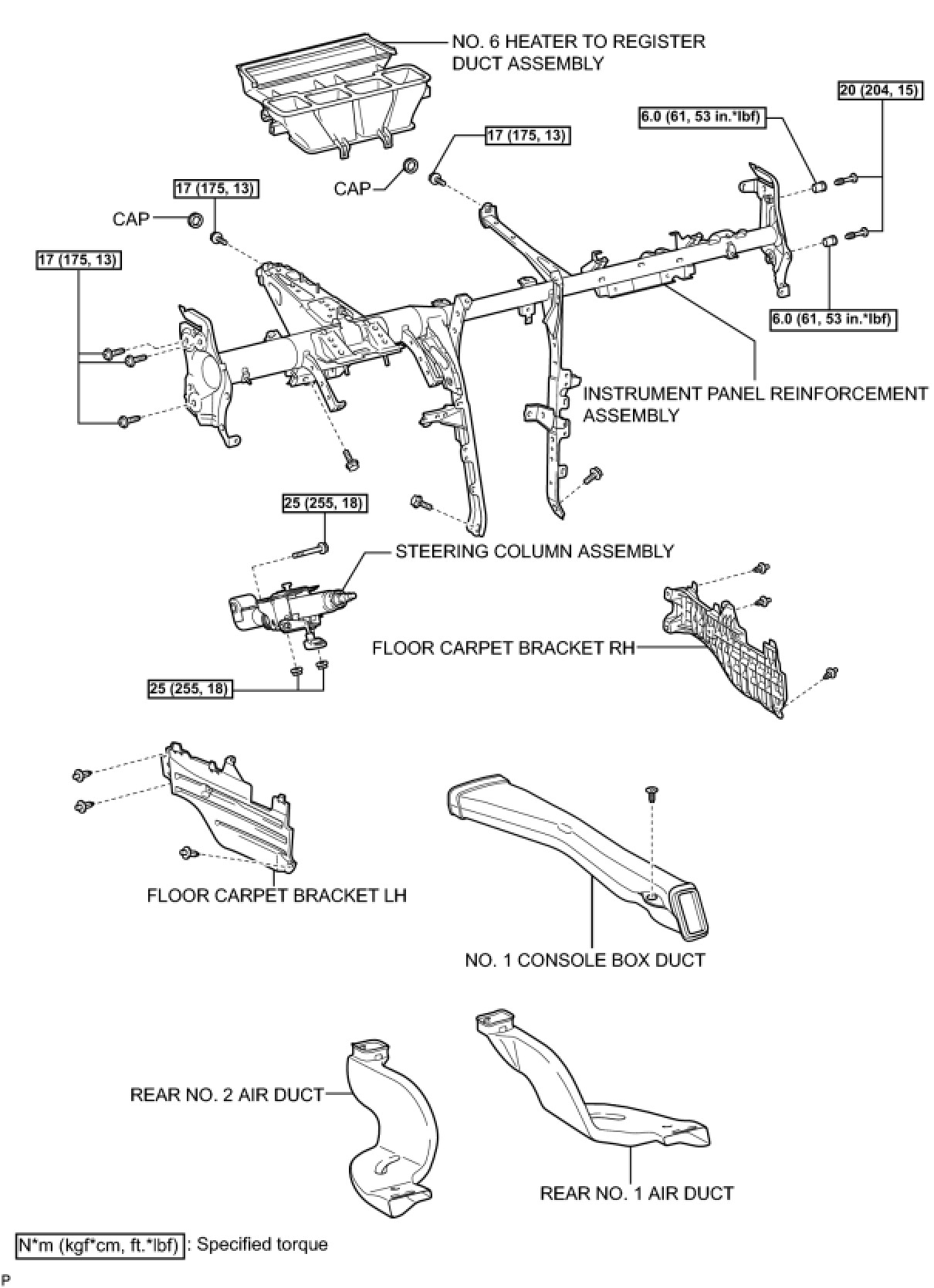 NO. 6 HEATER TO REGISTER DUCT ASSEMBLY

20 (204, 15)

6.0 (61, 53 in.*lbf)

17 (175, 13)

CAP

17 (175, 13)

CAP

17 (175, 13)

6.0 (61, 53 in.*lbf)

INSTRUMENT PANEL REINFORCEMENT ASSEMBLY

25 (255, 18)

STEERING COLUMN ASSEMBLY

FLOOR CARPET BRACKET RH

25 (255, 18)

FLOOR CARPET BRACKET LH

NO. 1 CONSOLE BOX DUCT

REAR NO. 2 AIR DUCT

REAR NO. 1 AIR DUCT

N*m (kgf*cm, ft.*lbf) : Specified torque

P