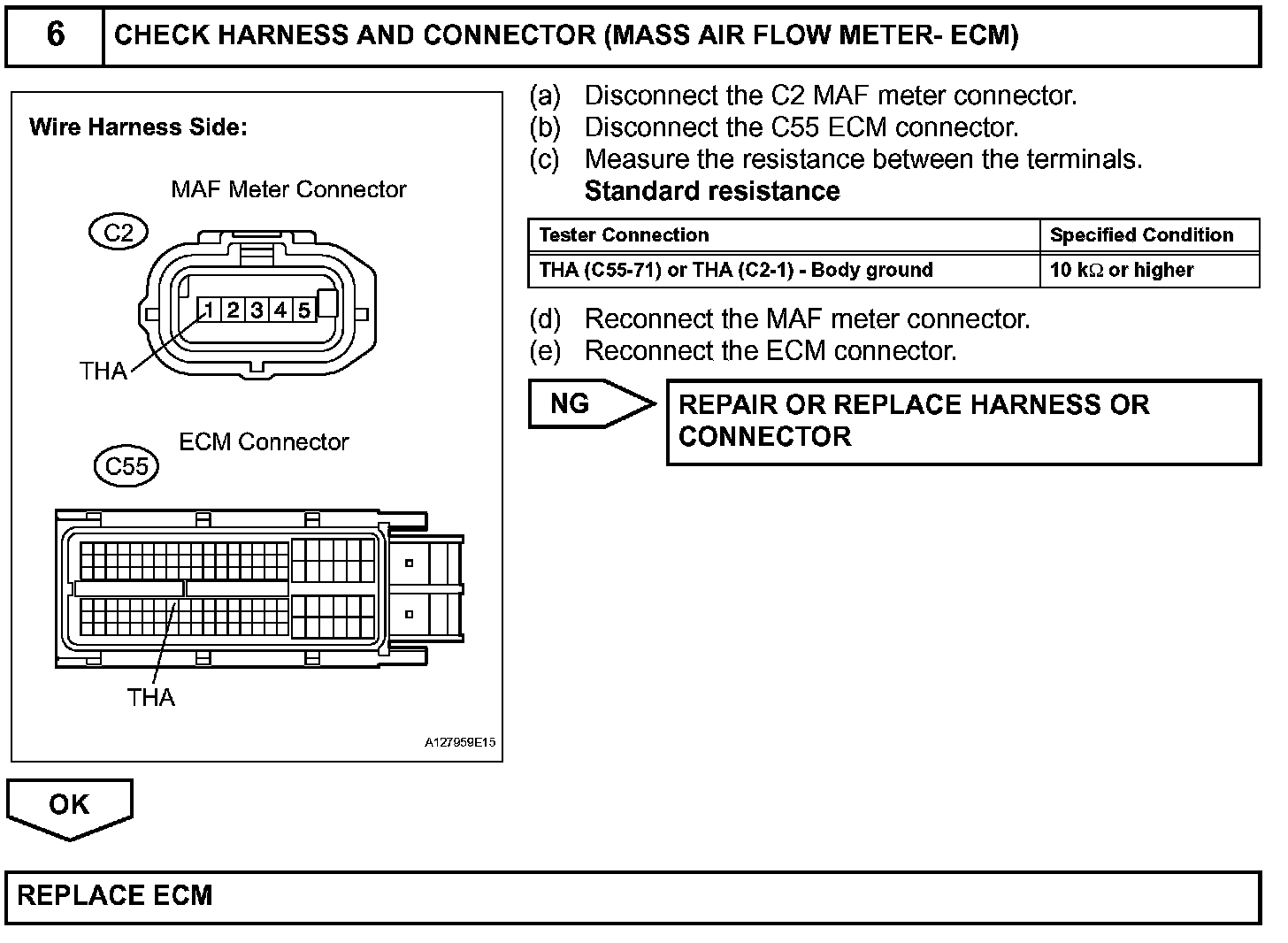 6 CHECK HARNESS AND CONNECTOR (MASS AIR FLOW METER- ECM)

Wire Harness Side:

MAF Meter Connector

C2

1 2 3 4 5

THA

ECM Connector

C55

THA

A127959E15

(a) Disconnect the C2 MAF meter connector.
(b) Disconnect the C55 ECM connector.
(c) Measure the resistance between the terminals.
Standard resistance

| Tester Connection | Specified Condition |
|---|---|
| THA (C55-71) or THA (C2-1) - Body ground | 10 k$\Omega$ or higher |

(d) Reconnect the MAF meter connector.
(e) Reconnect the ECM connector.

NG

REPAIR OR REPLACE HARNESS OR CONNECTOR

OK

REPLACE ECM