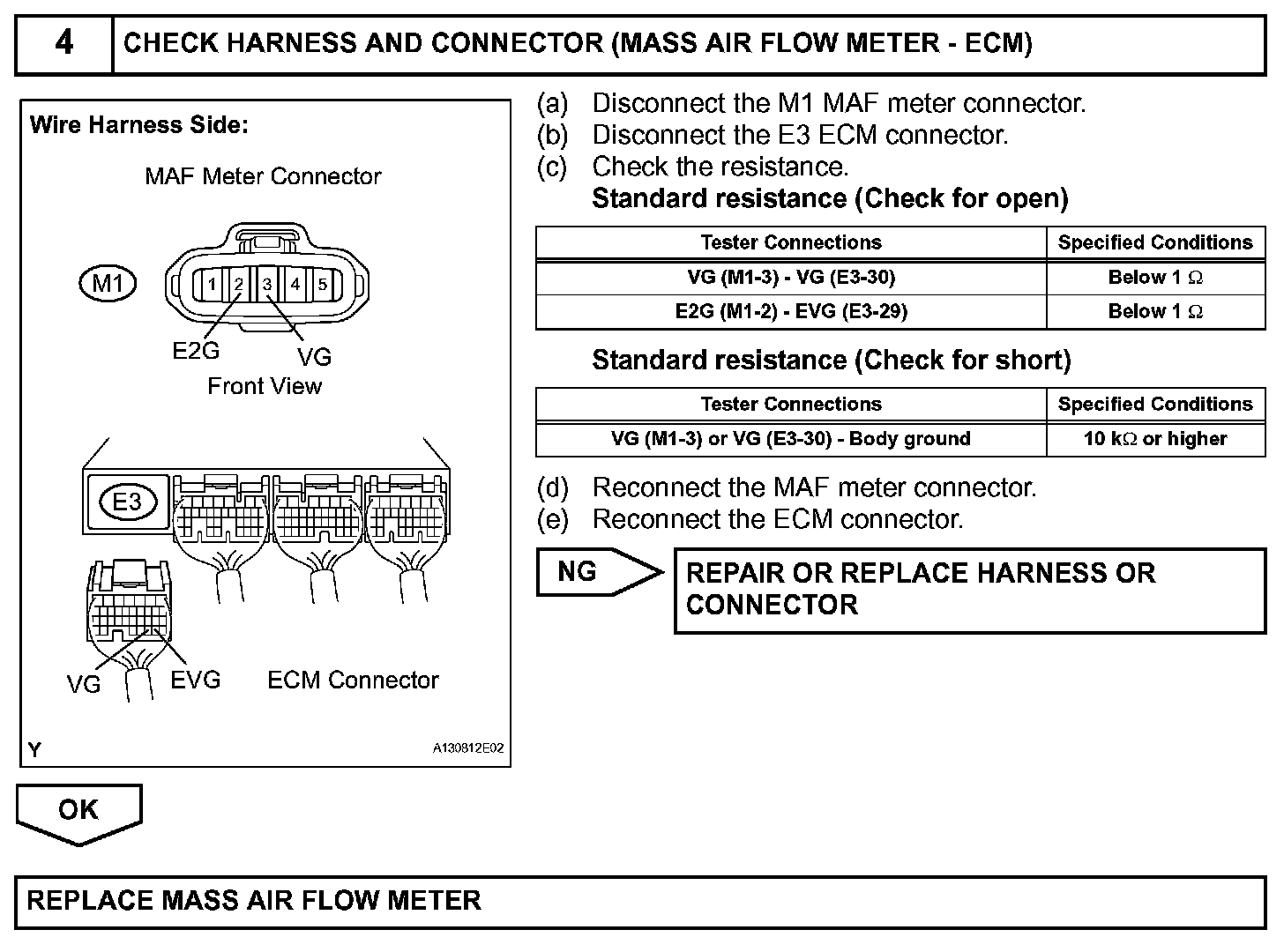 4 CHECK HARNESS AND CONNECTOR (MASS AIR FLOW METER - ECM)

Wire Harness Side:

MAF Meter Connector

M1

1 2 3 4 5

E2G VG

Front View

E3

VG EVG ECM Connector

Y A130812E02

(a) Disconnect the M1 MAF meter connector.
(b) Disconnect the E3 ECM connector.
(c) Check the resistance.
Standard resistance (Check for open)

| Tester Connections | Specified Conditions |
|---|---|
| VG (M1-3) - VG (E3-30) | Below 1 Ω |
| E2G (M1-2) - EVG (E3-29) | Below 1 Ω |

Standard resistance (Check for short)

| Tester Connections | Specified Conditions |
|---|---|
| VG (M1-3) or VG (E3-30) - Body ground | 10 kΩ or higher |

(d) Reconnect the MAF meter connector.
(e) Reconnect the ECM connector.

NG

REPAIR OR REPLACE HARNESS OR CONNECTOR

OK

REPLACE MASS AIR FLOW METER