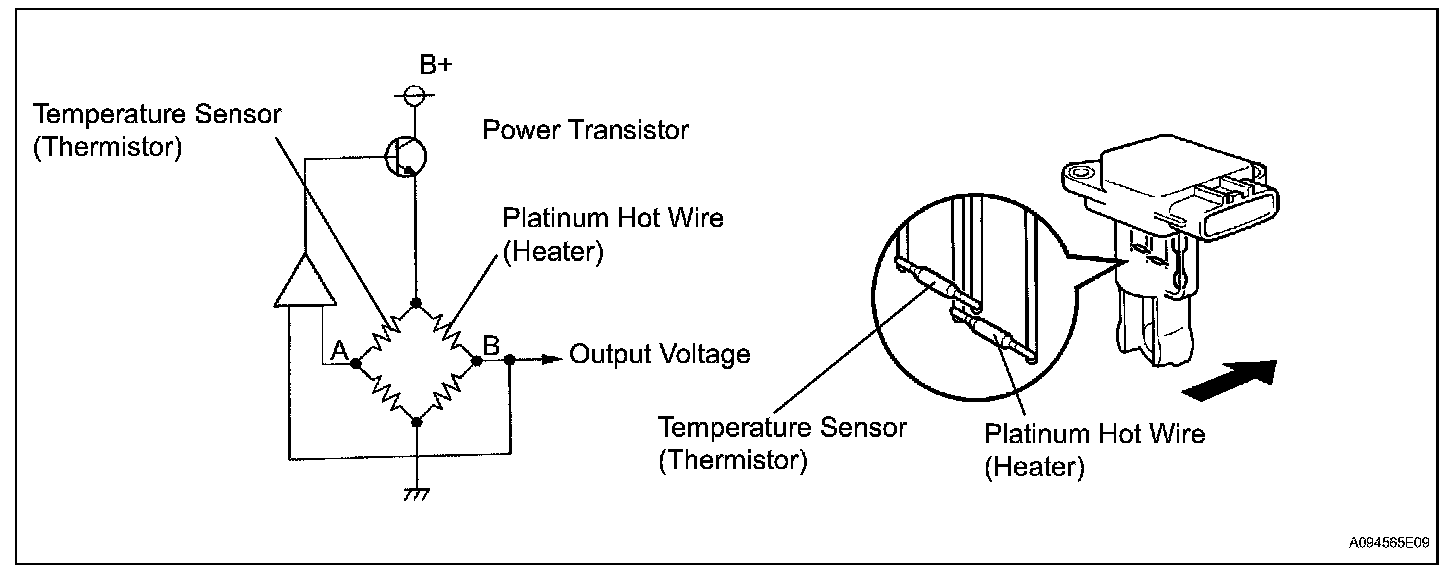 B+

Temperature Sensor
(Thermistor)

Power Transistor

Platinum Hot Wire
(Heater)

A

B

Output Voltage

Temperature Sensor
(Thermistor)

Platinum Hot Wire
(Heater)

A094565E09