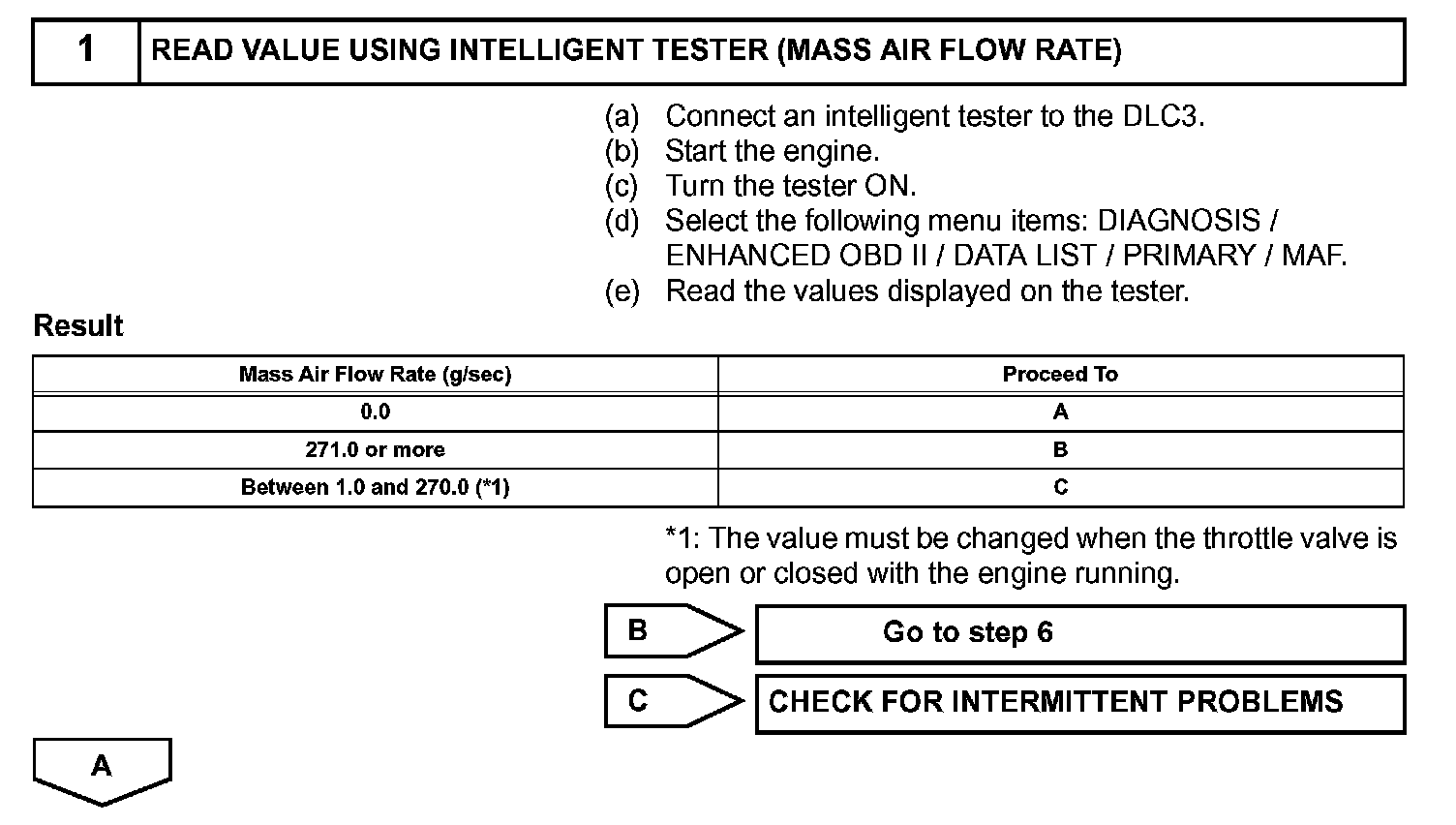 1 READ VALUE USING INTELLIGENT TESTER (MASS AIR FLOW RATE)

(a) Connect an intelligent tester to the DLC3.
(b) Start the engine.
(c) Turn the tester ON.
(d) Select the following menu items: DIAGNOSIS / ENHANCED OBD II / DATA LIST / PRIMARY / MAF.
(e) Read the values displayed on the tester.

Result

| Mass Air Flow Rate (g/sec) | Proceed To |
|---|---|
| 0.0 | A |
| 271.0 or more | B |
| Between 1.0 and 270.0 (*1) | C |

*1: The value must be changed when the throttle valve is open or closed with the engine running.

B Go to step 6

C CHECK FOR INTERMITTENT PROBLEMS

A