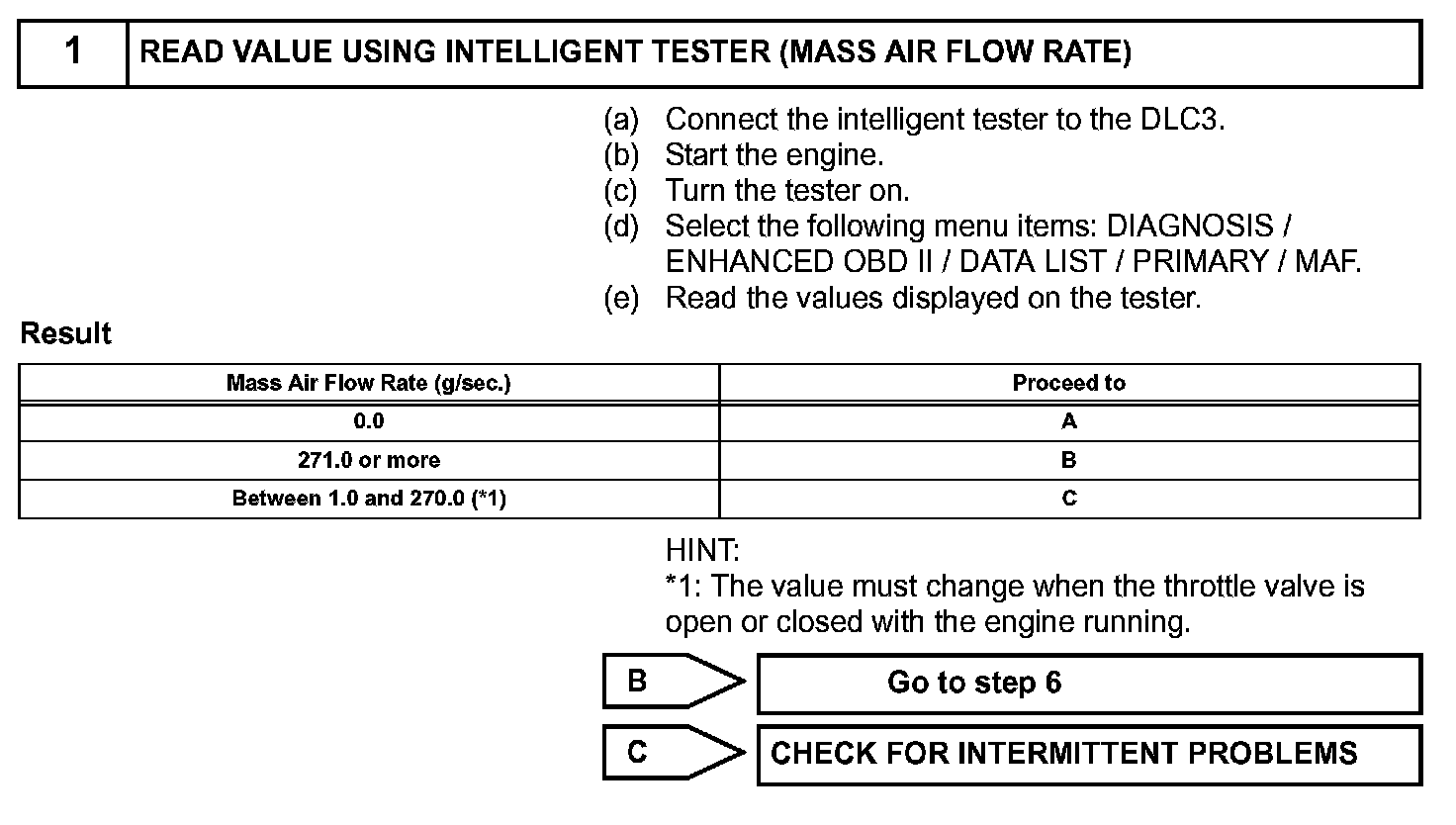 1 READ VALUE USING INTELLIGENT TESTER (MASS AIR FLOW RATE)

(a) Connect the intelligent tester to the DLC3.
(b) Start the engine.
(c) Turn the tester on.
(d) Select the following menu items: DIAGNOSIS / ENHANCED OBD II / DATA LIST / PRIMARY / MAF.
(e) Read the values displayed on the tester.

Result

| Mass Air Flow Rate (g/sec.) | Proceed to |
|---|---|
| 0.0 | A |
| 271.0 or more | B |
| Between 1.0 and 270.0 (*1) | C |

HINT:
*1: The value must change when the throttle valve is open or closed with the engine running.

B Go to step 6

C CHECK FOR INTERMITTENT PROBLEMS