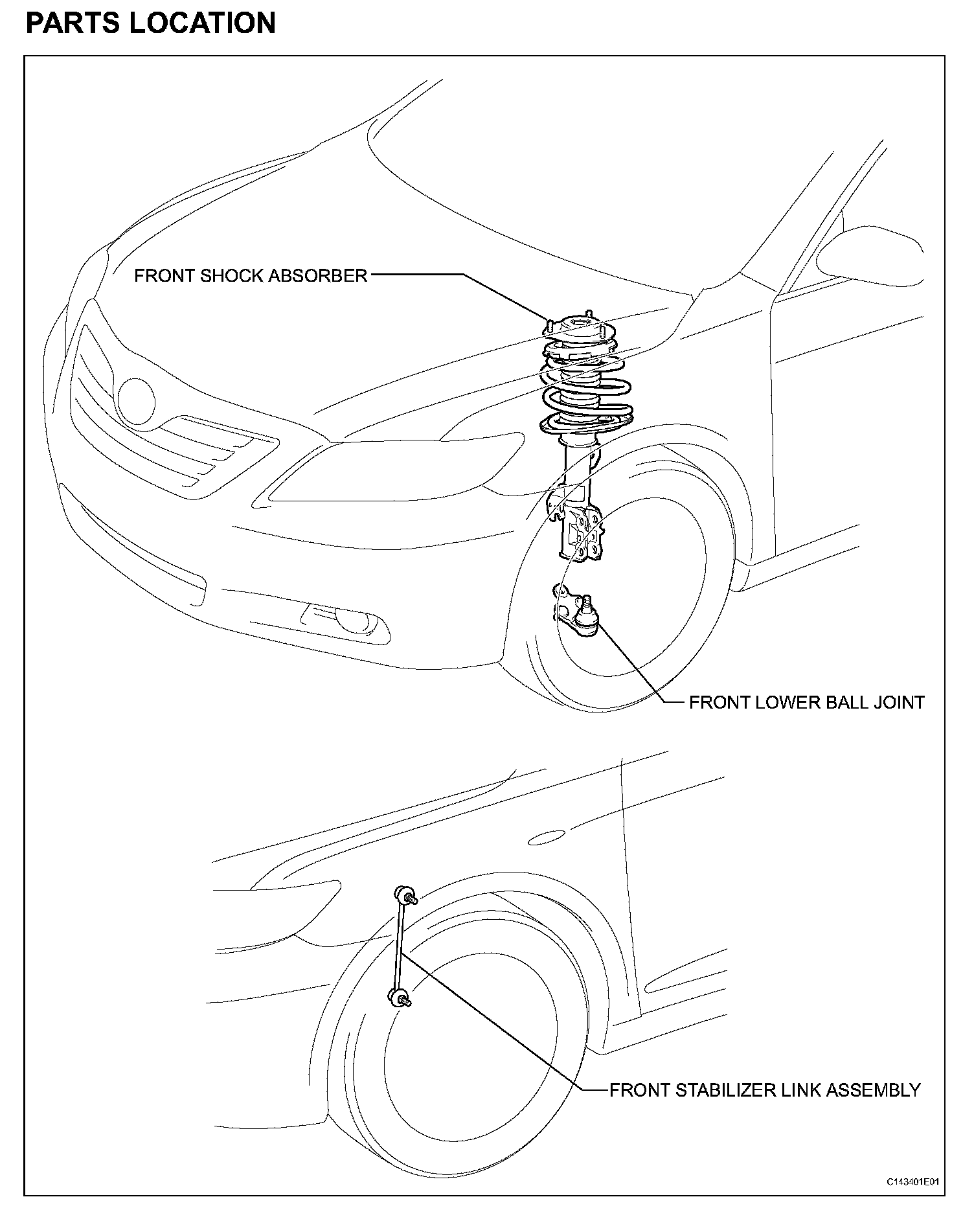 PARTS LOCATION

FRONT SHOCK ABSORBER

FRONT LOWER BALL JOINT

FRONT STABILIZER LINK ASSEMBLY

C143401E01