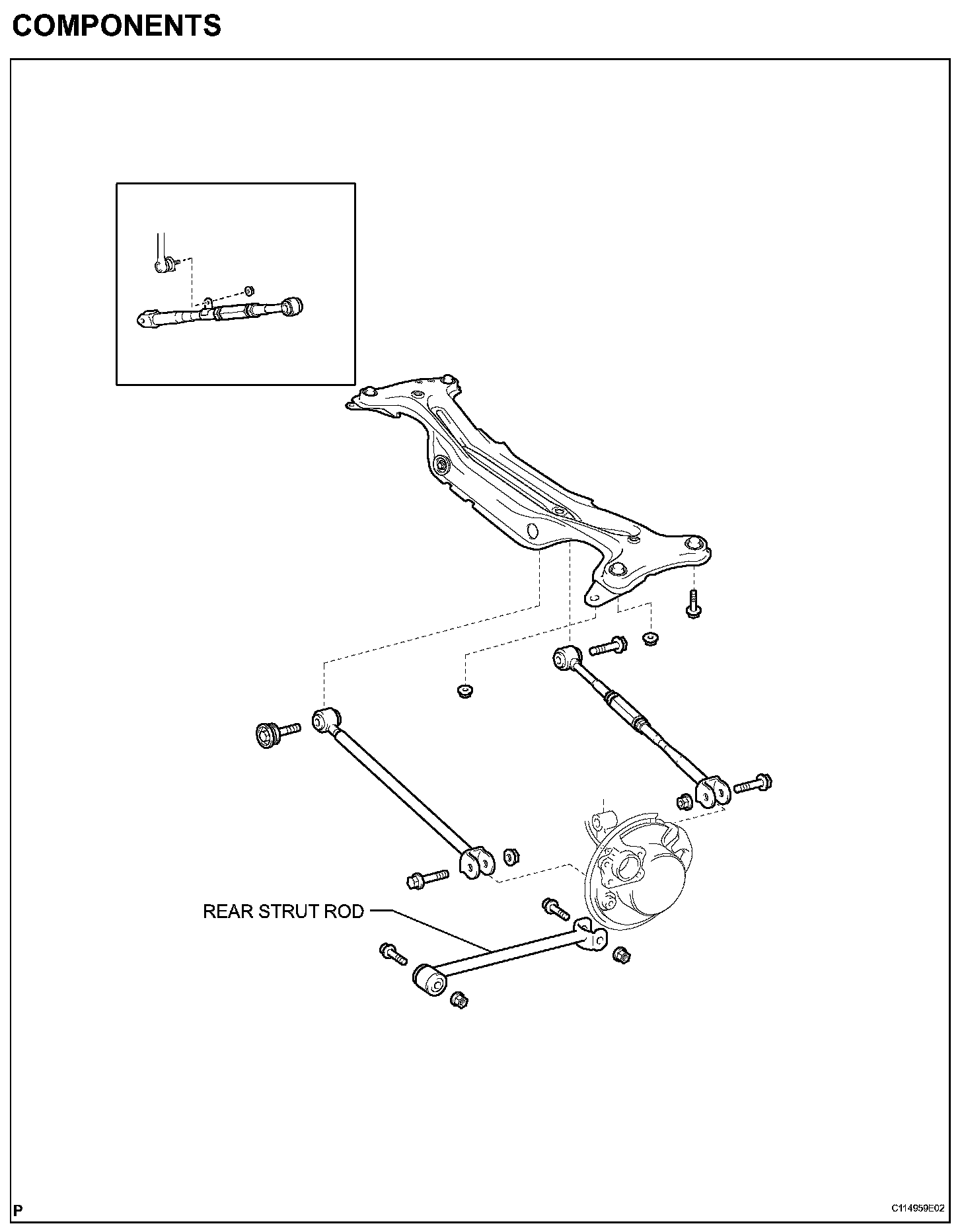 COMPONENTS

REAR STRUT ROD

P

C114959E02