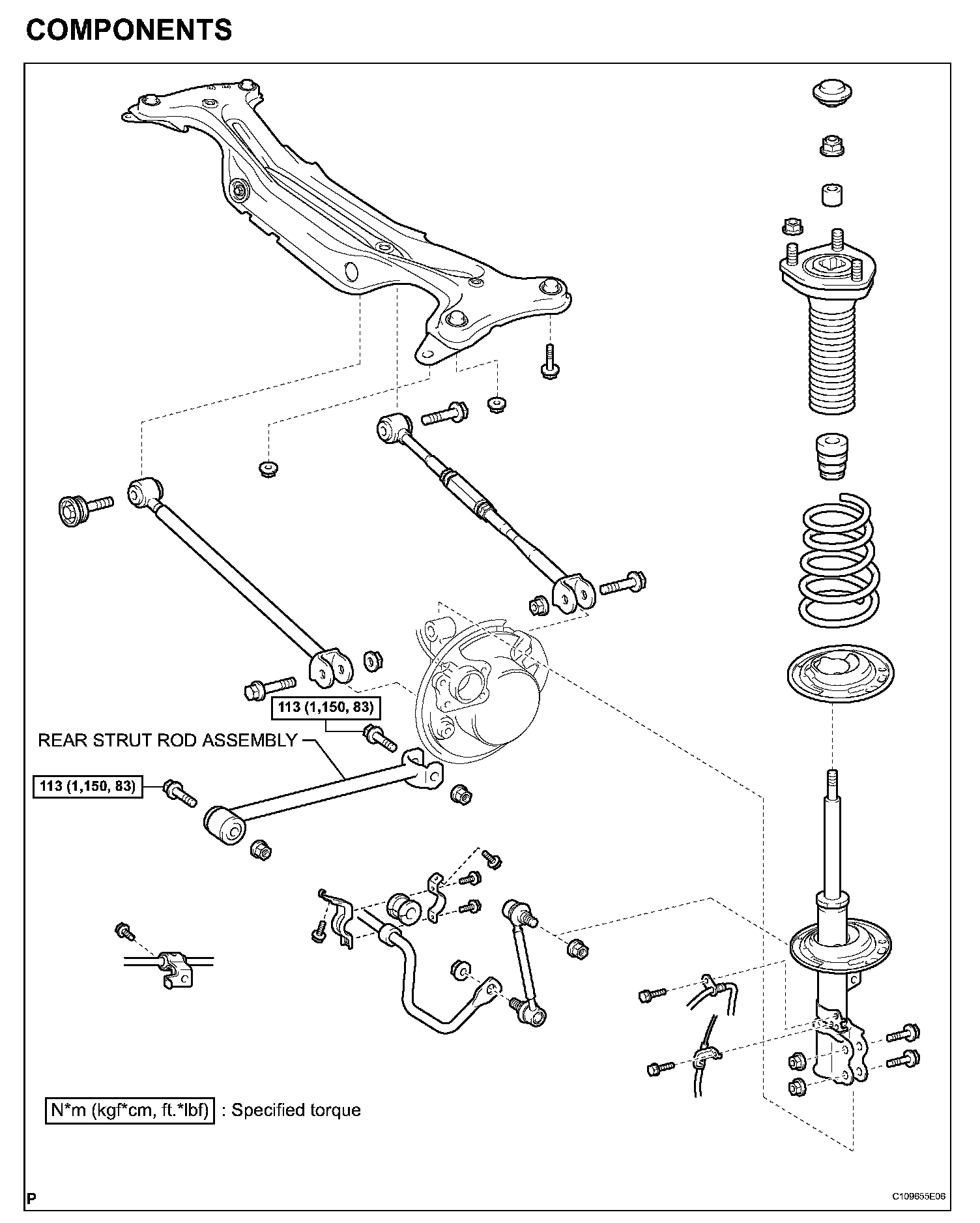 COMPONENTS

113 (1,150, 83)

REAR STRUT ROD ASSEMBLY

113 (1,150, 83)

N*m (kgf*cm, ft.*lbf) : Specified torque

P

C109655E06