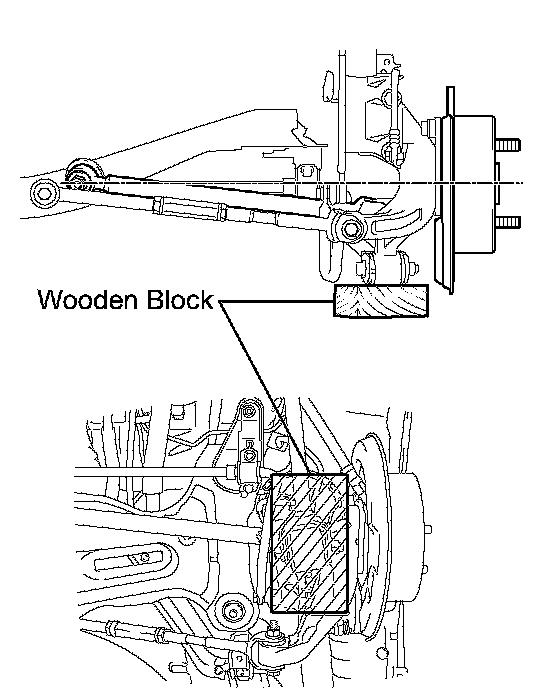 Wooden Block