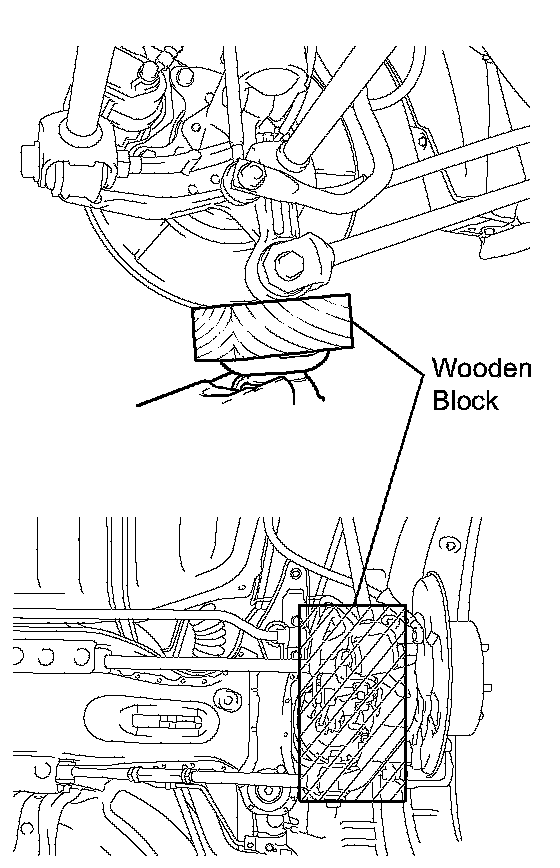 Wooden Block