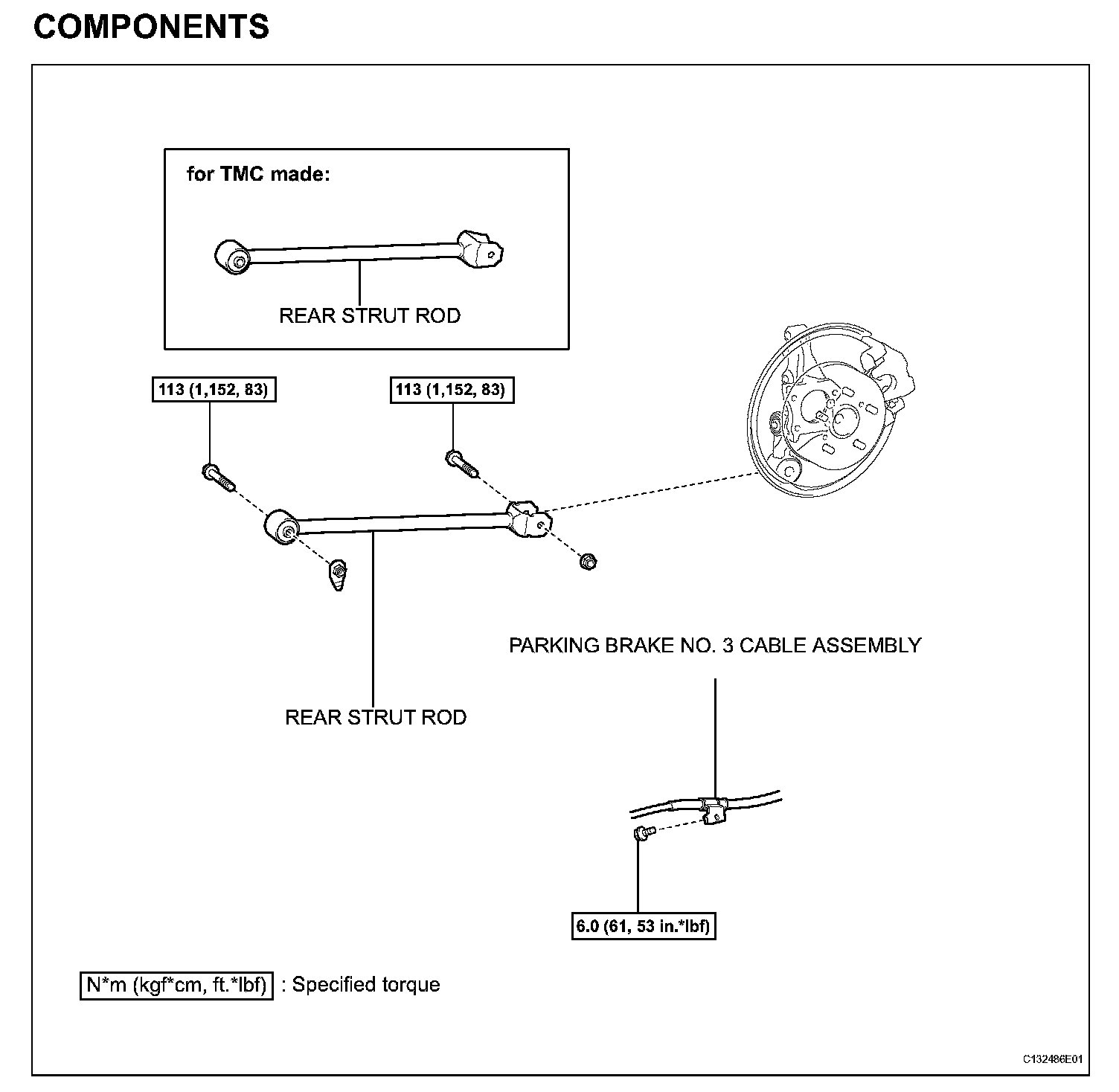 COMPONENTS

for TMC made:

REAR STRUT ROD

113 (1,152, 83)

113 (1,152, 83)

PARKING BRAKE NO. 3 CABLE ASSEMBLY

REAR STRUT ROD

6.0 (61, 53 in.*lbf)

N*m (kgf*cm, ft.*lbf) : Specified torque

C132486E01