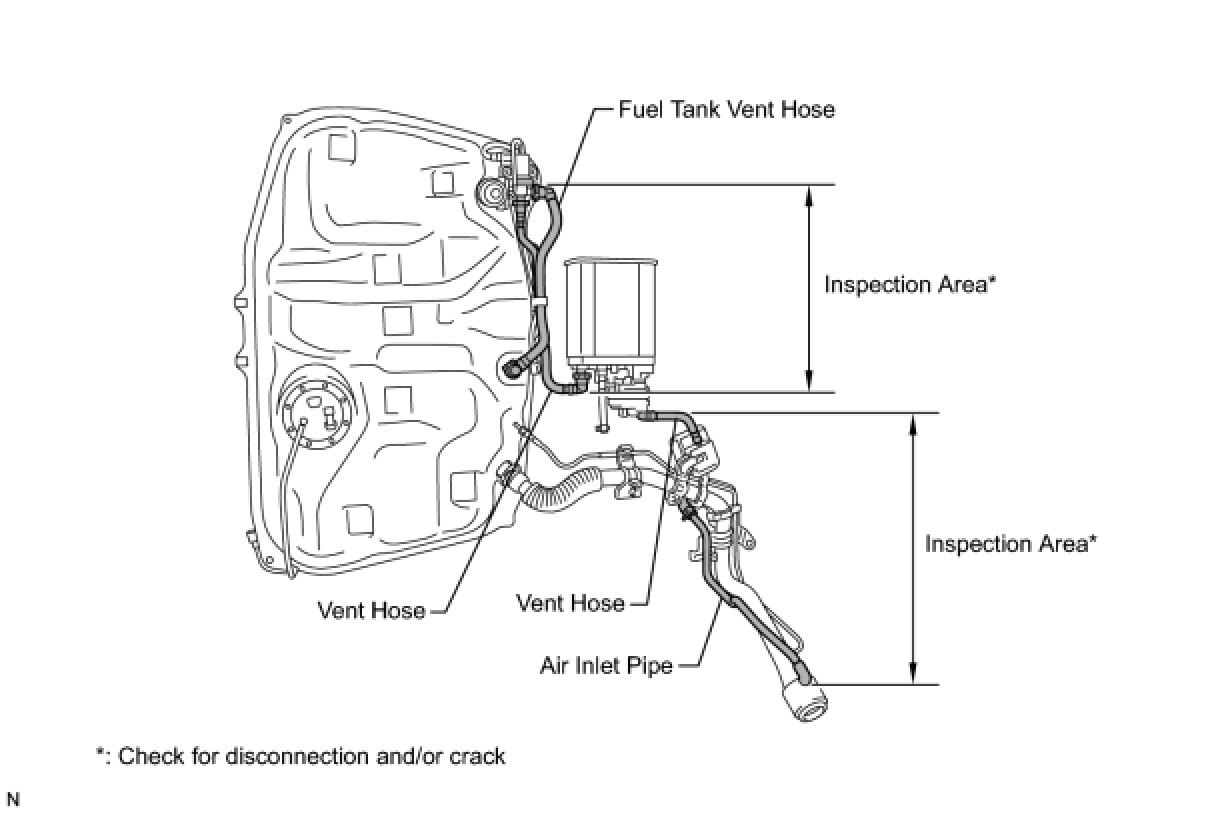 Fuel Tank Vent Hose

Inspection Area*

Inspection Area*

Vent Hose

Vent Hose

Air Inlet Pipe

*: Check for disconnection and/or crack

N