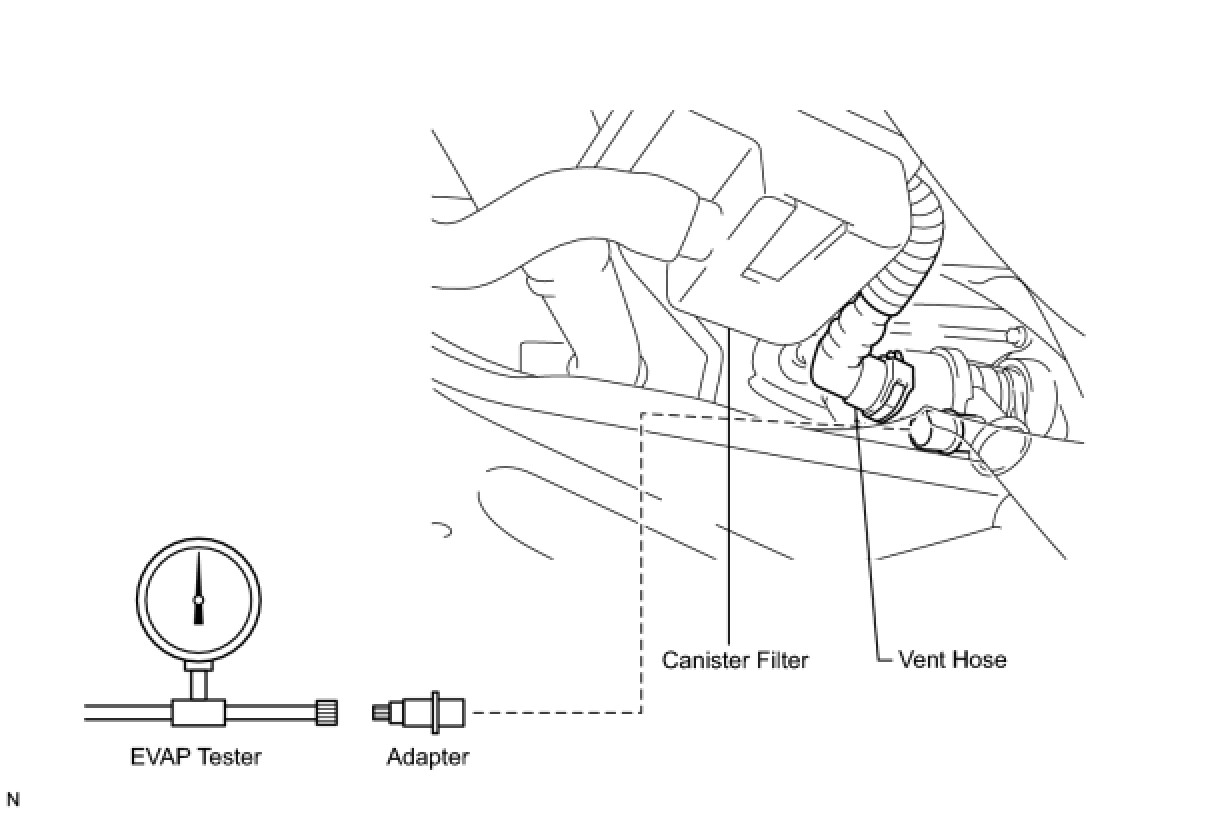 Canister Filter
Vent Hose
EVAP Tester
Adapter
N