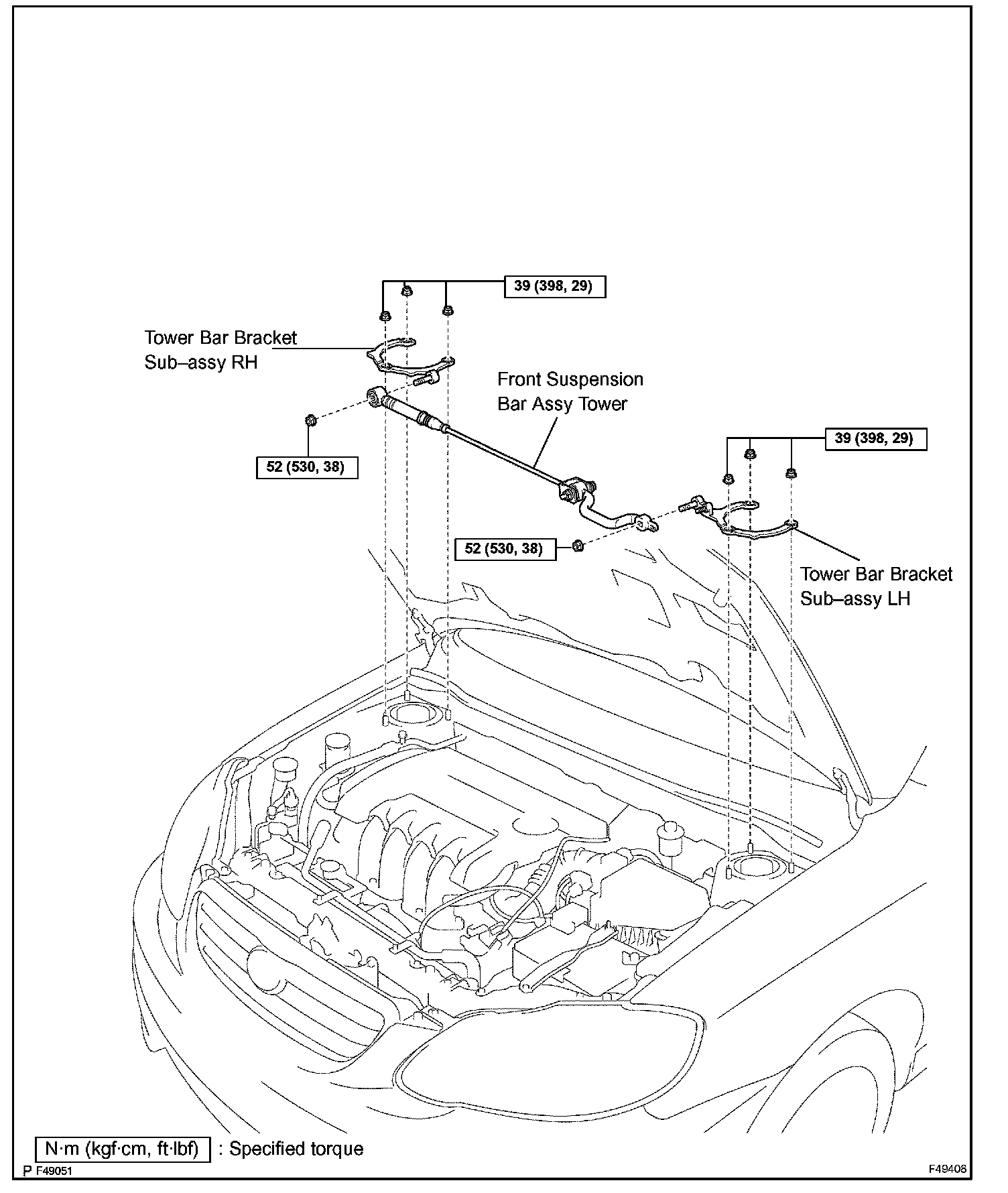 39 (398, 29)

Tower Bar Bracket Sub–assy RH

Front Suspension Bar Assy Tower

52 (530, 38)

39 (398, 29)

52 (530, 38)

Tower Bar Bracket Sub–assy LH

N·m (kgf·cm, ft·lbf) : Specified torque

P F49051

F49408