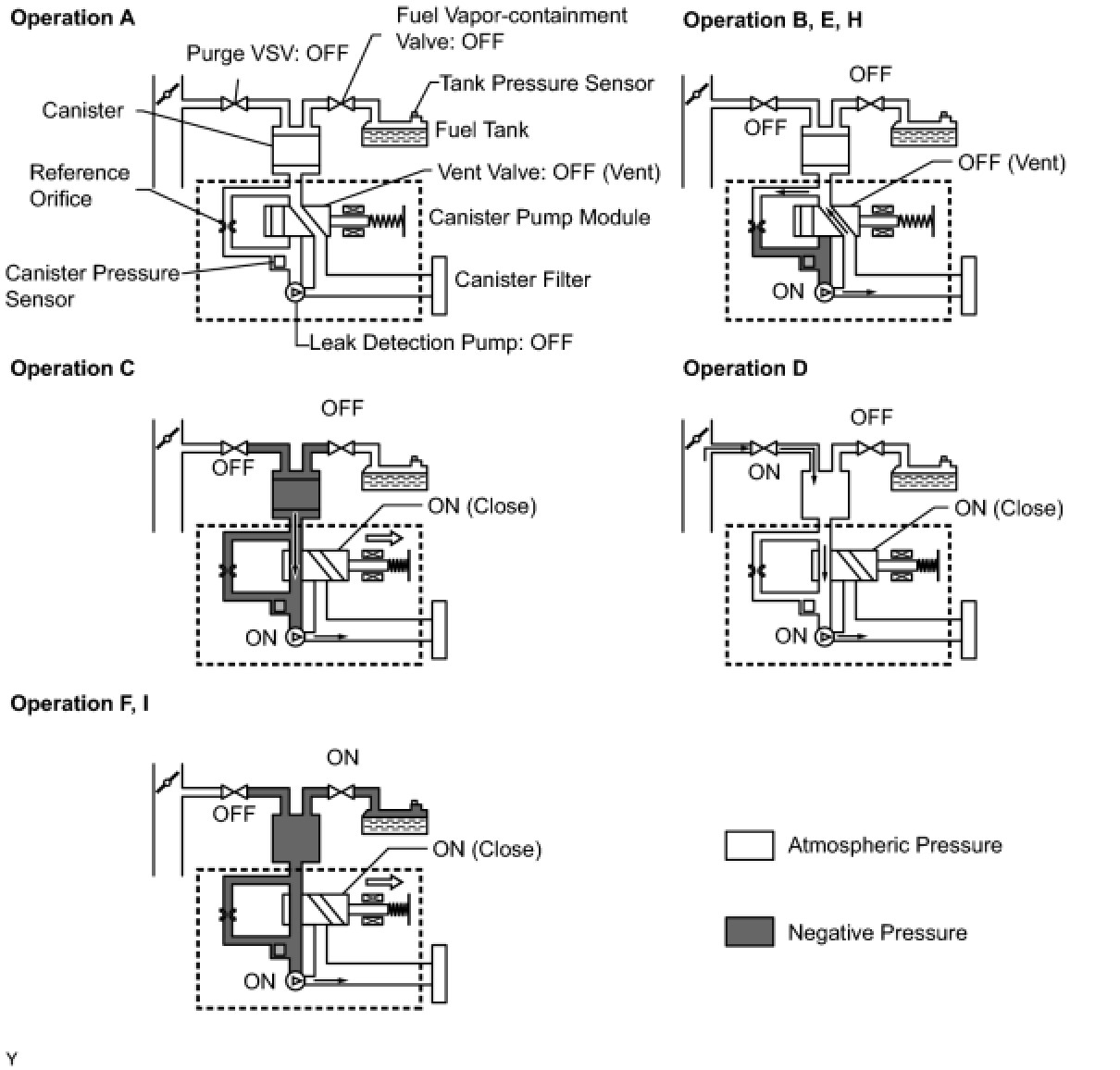 Operation A

Purge VSV: OFF

Fuel Vapor-containment Valve: OFF

Tank Pressure Sensor

Canister

Fuel Tank

Reference Orifice

Vent Valve: OFF (Vent)

Canister Pump Module

Canister Pressure Sensor

Canister Filter

Leak Detection Pump: OFF

Operation B, E, H

OFF

OFF

OFF (Vent)

ON

Operation C

OFF

OFF

ON (Close)

ON

Operation D

OFF

ON

ON (Close)

ON

Operation F, I

ON

OFF

ON (Close)

ON

Atmospheric Pressure

Negative Pressure

Y