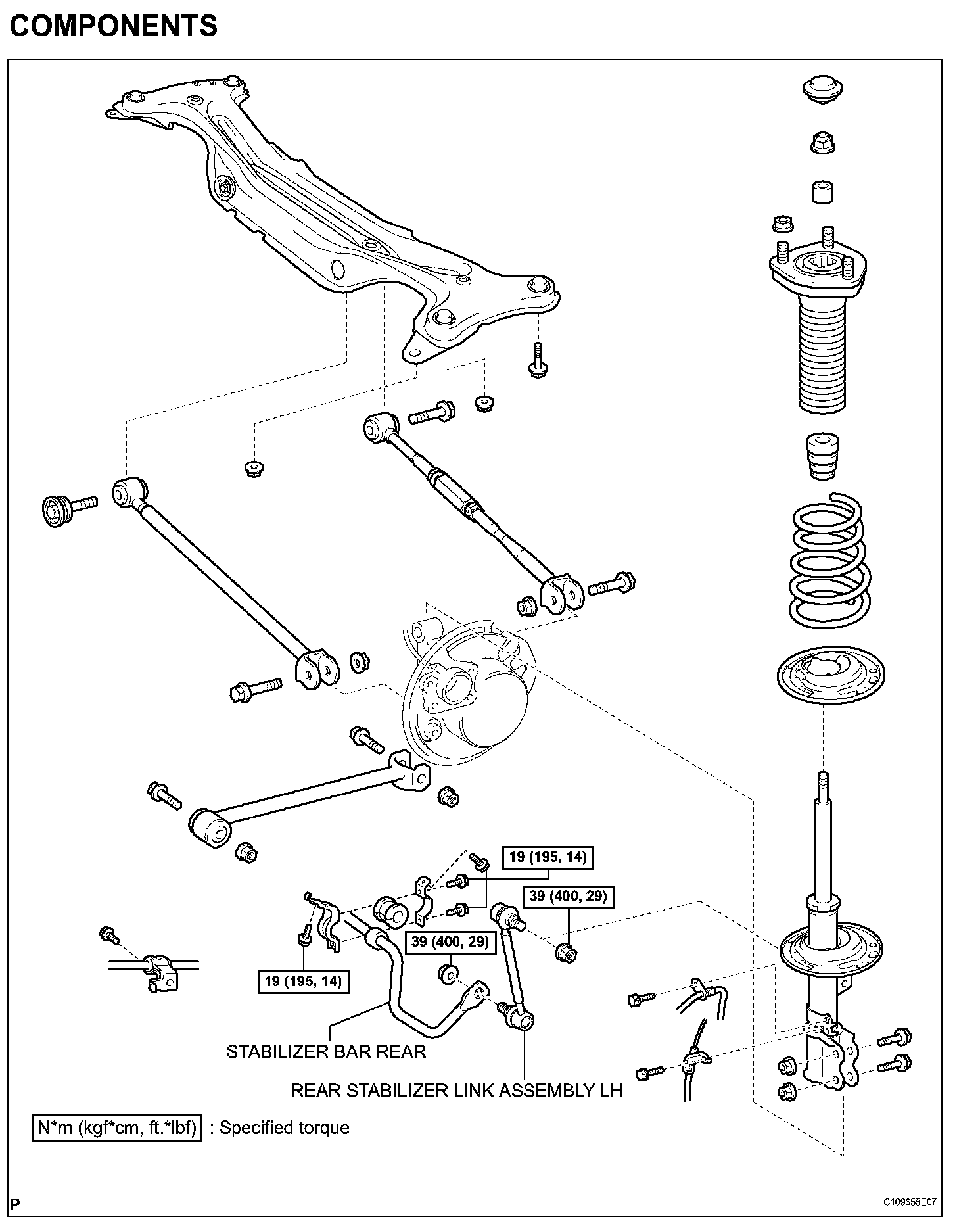 COMPONENTS

19 (195, 14)

39 (400, 29)

39 (400, 29)

19 (195, 14)

STABILIZER BAR REAR

REAR STABILIZER LINK ASSEMBLY LH

N*m (kgf*cm, ft.*lbf) : Specified torque

P

C109655E07