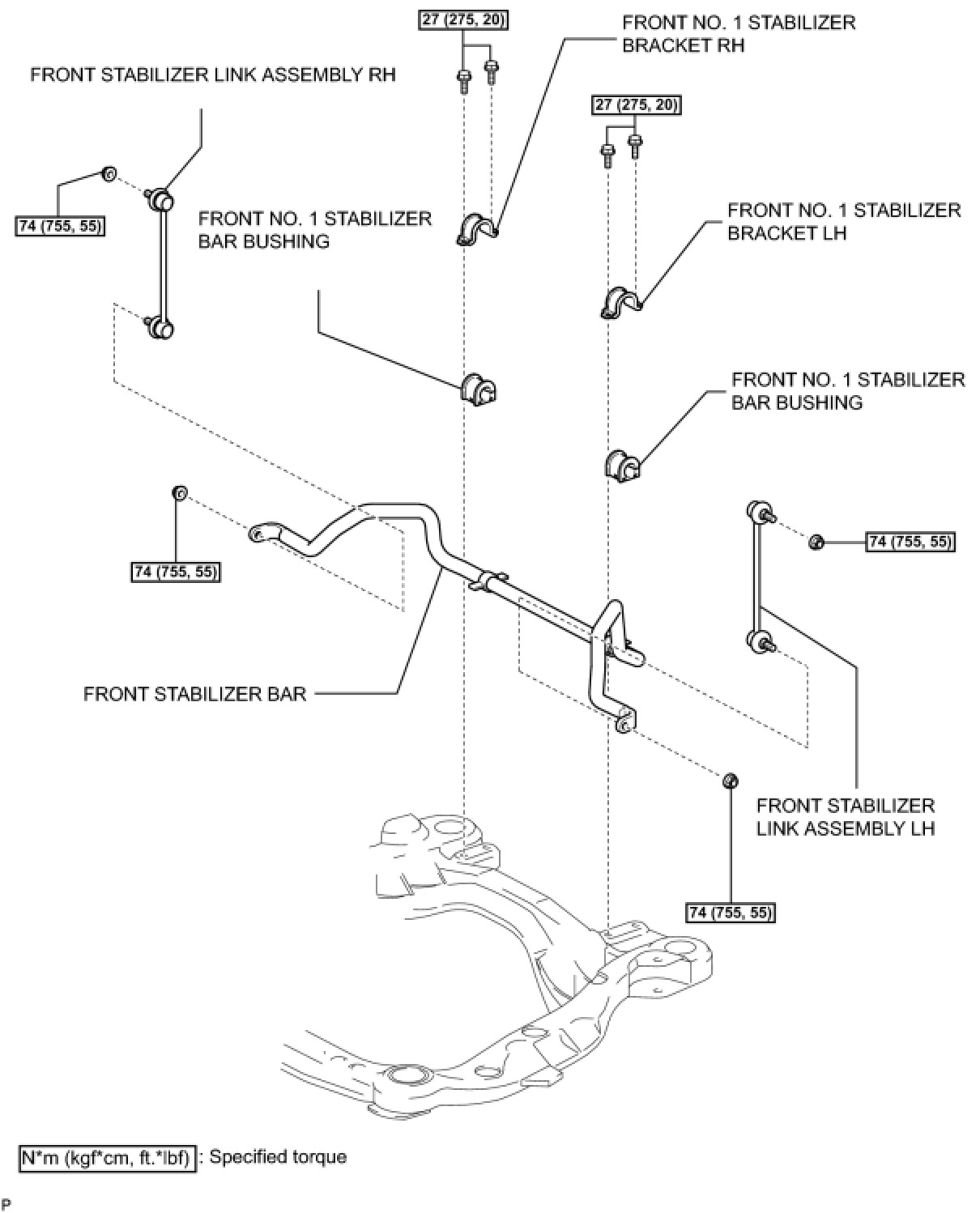 27 (275, 20)

FRONT NO. 1 STABILIZER BRACKET RH

FRONT STABILIZER LINK ASSEMBLY RH

27 (275, 20)

74 (755, 55)

FRONT NO. 1 STABILIZER BAR BUSHING

FRONT NO. 1 STABILIZER BRACKET LH

FRONT NO. 1 STABILIZER BAR BUSHING

74 (755, 55)

74 (755, 55)

FRONT STABILIZER BAR

FRONT STABILIZER LINK ASSEMBLY LH

74 (755, 55)

N*m (kgf*cm, ft.*lbf) : Specified torque

P