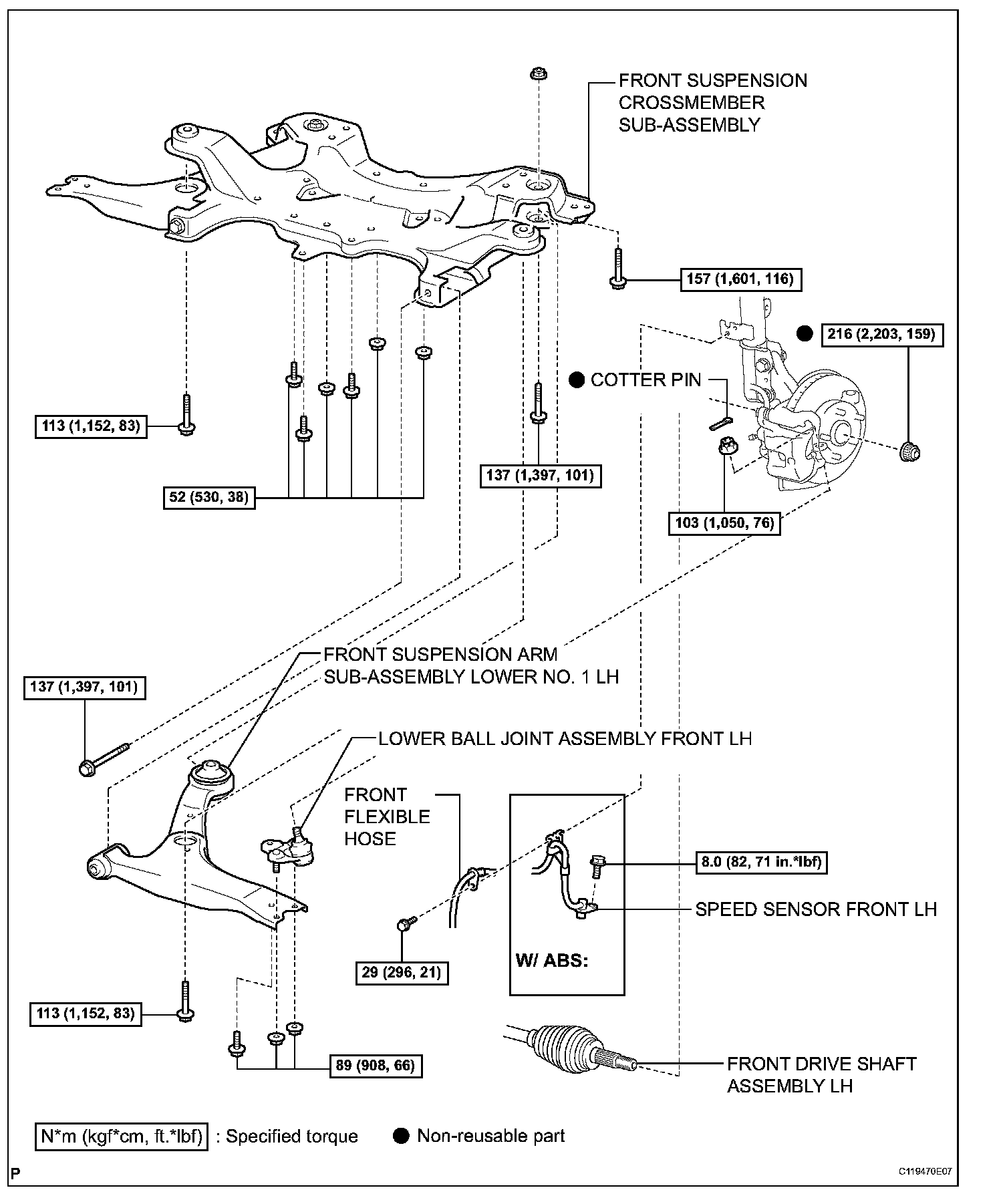 FRONT SUSPENSION CROSSMEMBER SUB-ASSEMBLY

157 (1,601, 116)

216 (2,203, 159)

COTTER PIN

113 (1,152, 83)

137 (1,397, 101)

52 (530, 38)

103 (1,050, 76)

FRONT SUSPENSION ARM SUB-ASSEMBLY LOWER NO. 1 LH

137 (1,397, 101)

LOWER BALL JOINT ASSEMBLY FRONT LH

FRONT FLEXIBLE HOSE

8.0 (82, 71 in.*lbf)

SPEED SENSOR FRONT LH

W/ ABS:

29 (296, 21)

113 (1,152, 83)

89 (908, 66)

FRONT DRIVE SHAFT ASSEMBLY LH

N*m (kgf*cm, ft.*lbf) : Specified torque

Non-reusable part

P

C119470E07