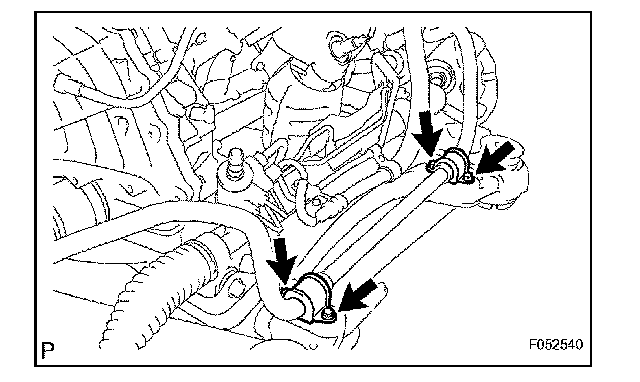 P

F052540