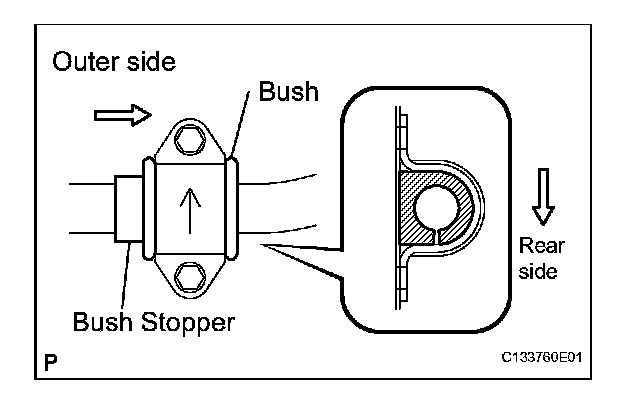 Outer side

Bush

Rear side

Bush Stopper

P

C133760E01