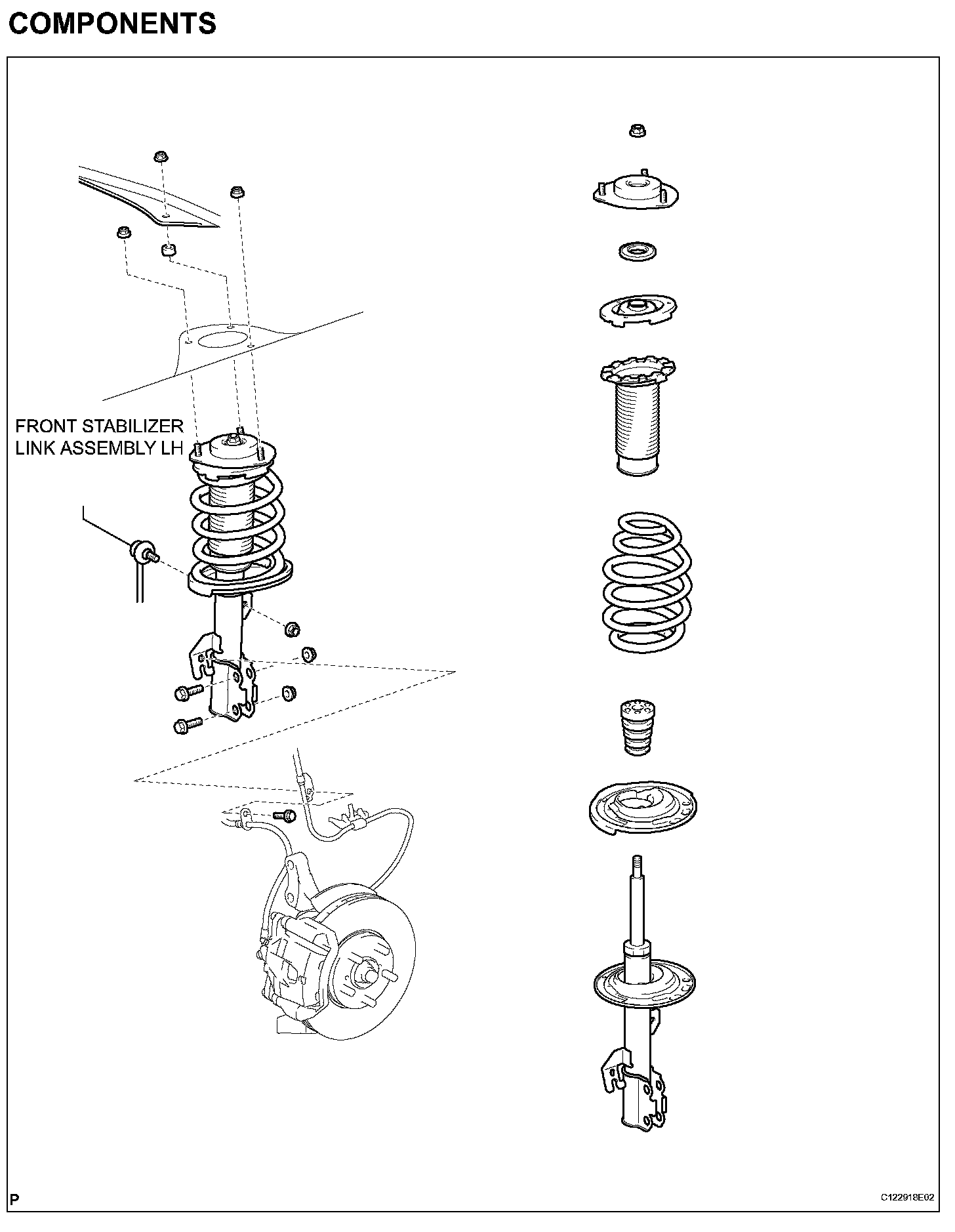 COMPONENTS

FRONT STABILIZER LINK ASSEMBLY LH

P

C122918E02