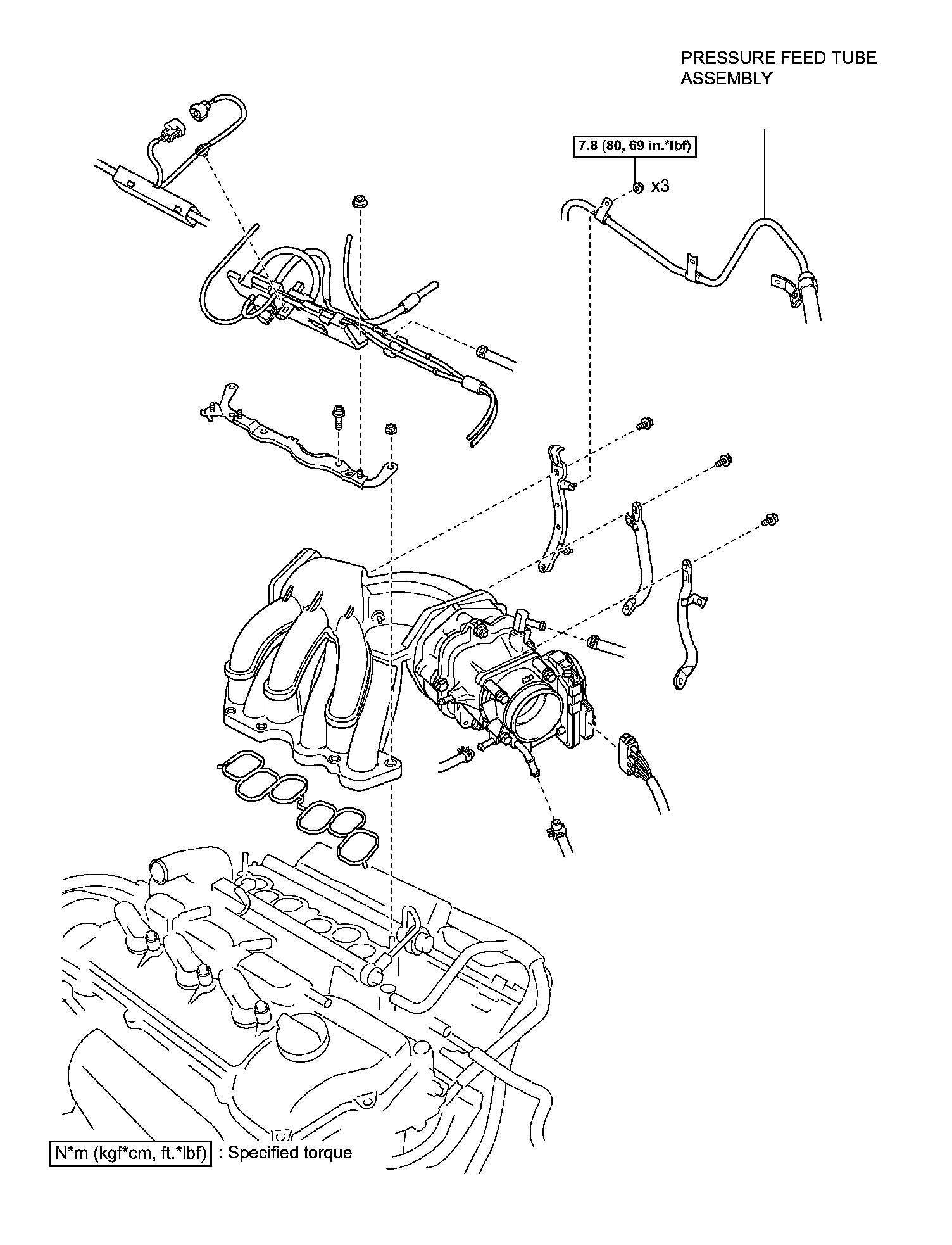 PRESSURE FEED TUBE ASSEMBLY

7.8 (80, 69 in.*lbf)

x3

N*m (kgf*cm, ft.*lbf) : Specified torque